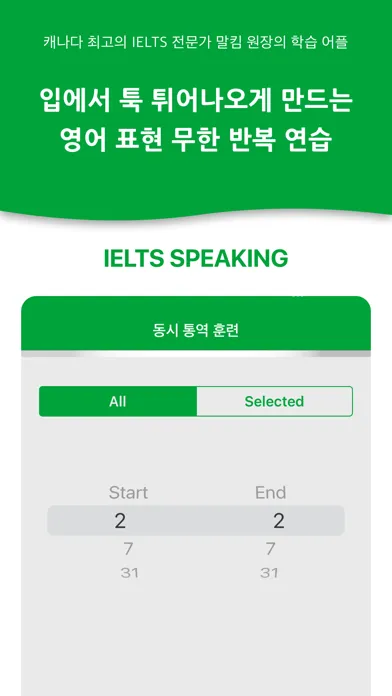 캐나다 최고의 IELTS 전문가 말킴 원장의 학습 어플

입에서 툭 튀어나오게 만드는
영어 표현 무한 반복 연습

IELTS SPEAKING

동시 통역 훈련

All
Selected

Start
2
7
31

End
2
7
31