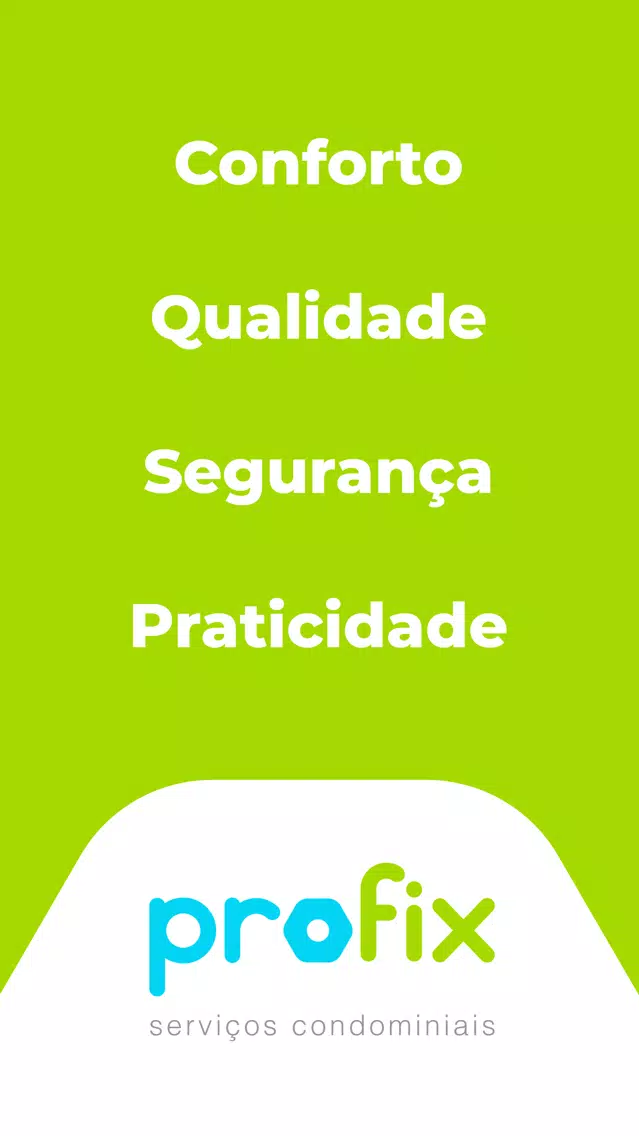 Conforto

Qualidade

Segurança

Praticidade

profix

serviços condominiais