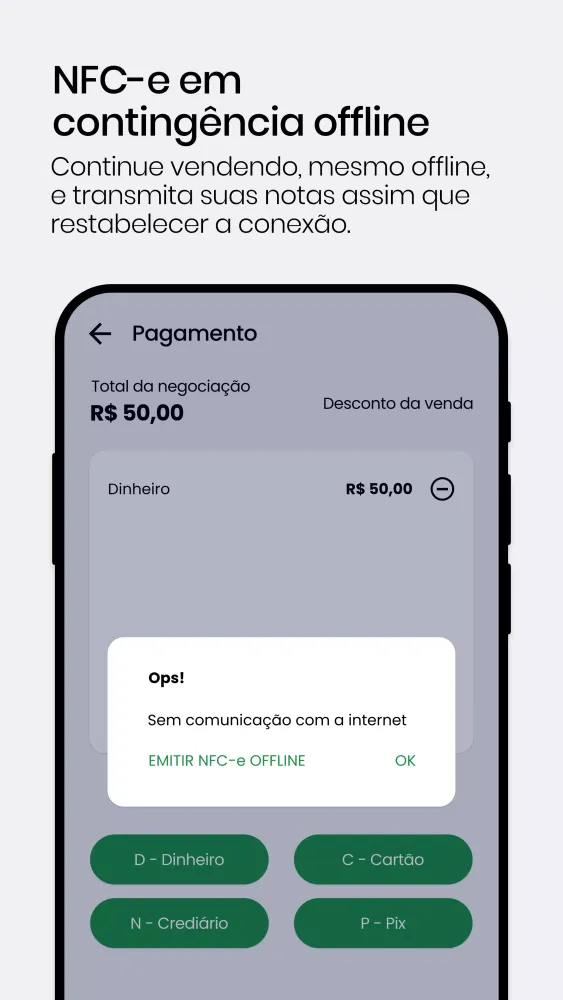 NFC-e em contingência offline

Continue vendendo, mesmo offline, e transmita suas notas assim que restabelecer a conexão.

Pagamento

Total da negociação
R$ 50,00

Desconto da venda

Dinheiro
R$ 50,00

Ops!

Sem comunicação com a internet

EMITIR NFC-e OFFLINE
OK

D - Dinheiro
C - Cartão
N - Crediário
P - Pix