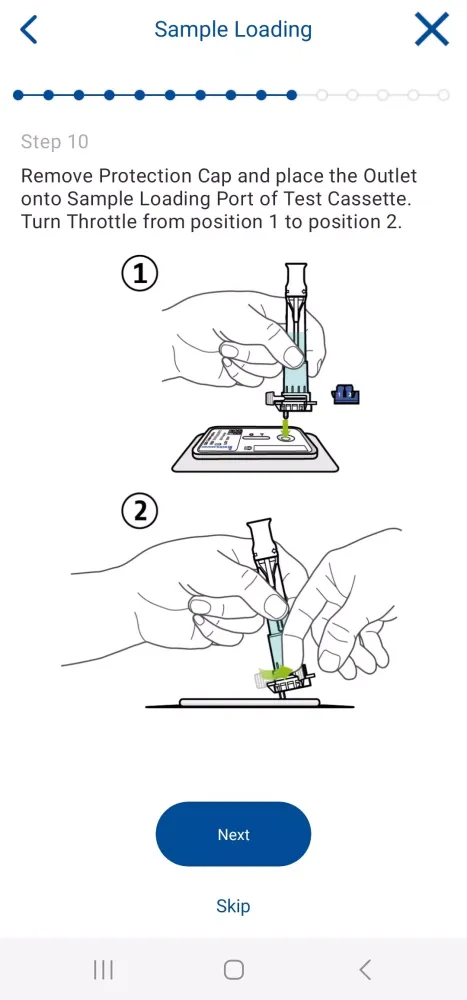 Sample Loading

Step 10

Remove Protection Cap and place the Outlet onto Sample Loading Port of Test Cassette. Turn Throttle from position 1 to position 2.

1

2

Next

Skip