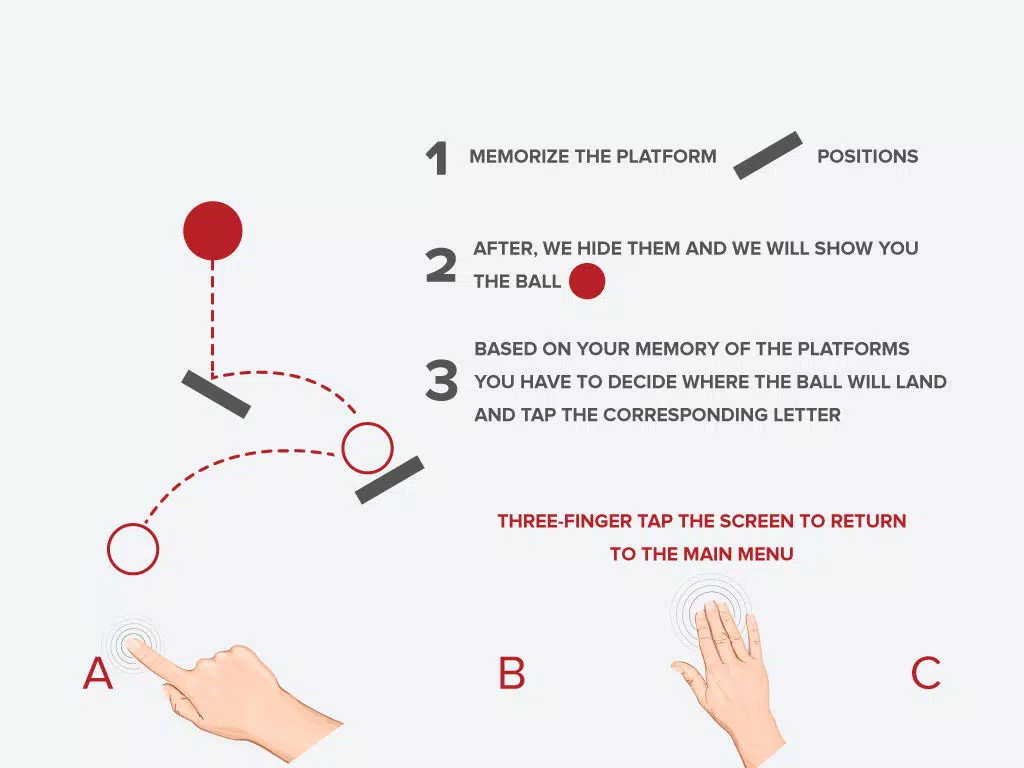 1 MEMORIZE THE PLATFORM POSITIONS

2 AFTER, WE HIDE THEM AND WE WILL SHOW YOU THE BALL

3 BASED ON YOUR MEMORY OF THE PLATFORMS YOU HAVE TO DECIDE WHERE THE BALL WILL LAND AND TAP THE CORRESPONDING LETTER

THREE-FINGER TAP THE SCREEN TO RETURN TO THE MAIN MENU

A

B

C