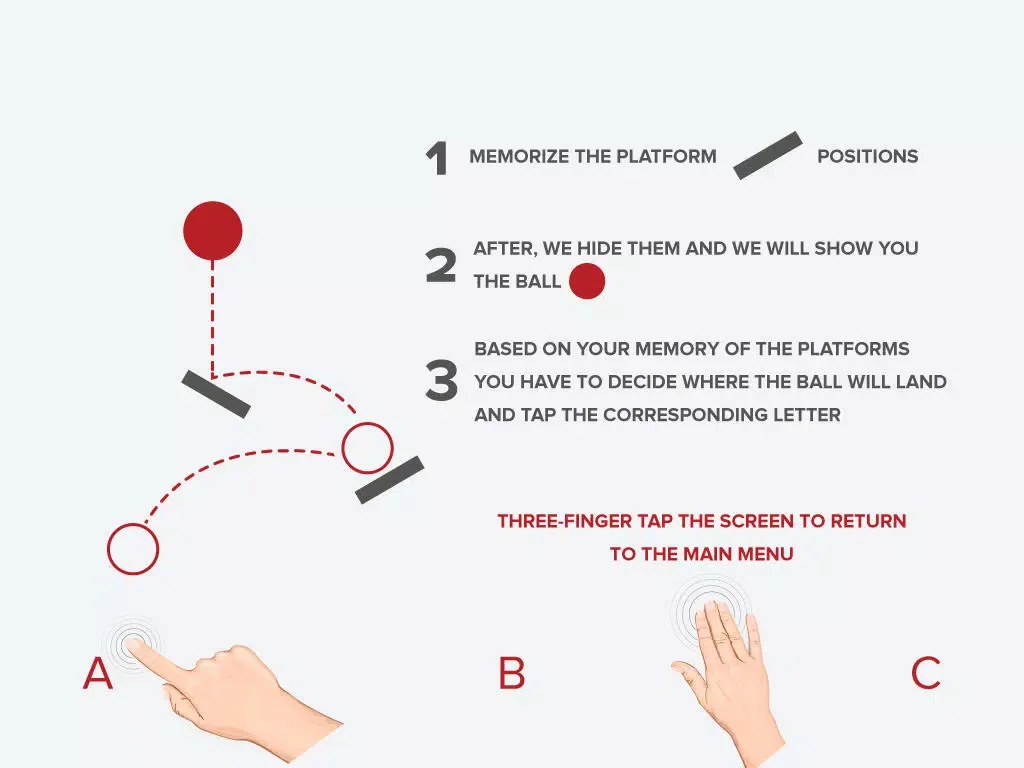 1 MEMORIZE THE PLATFORM POSITIONS

2 AFTER, WE HIDE THEM AND WE WILL SHOW YOU THE BALL

3 BASED ON YOUR MEMORY OF THE PLATFORMS YOU HAVE TO DECIDE WHERE THE BALL WILL LAND AND TAP THE CORRESPONDING LETTER

THREE-FINGER TAP THE SCREEN TO RETURN TO THE MAIN MENU

A

B

C