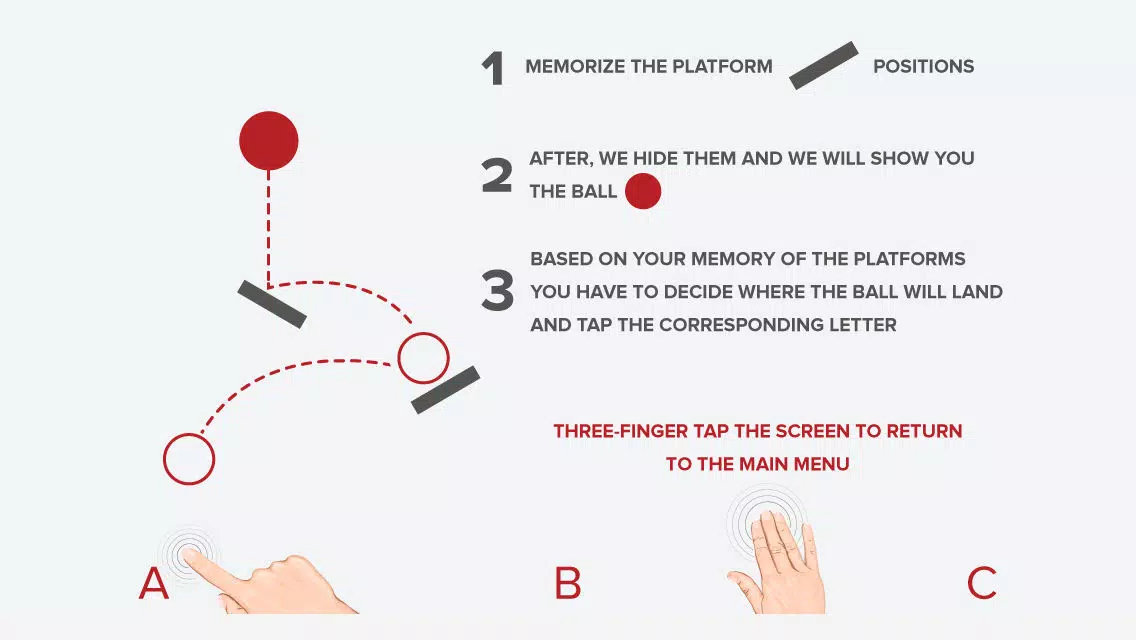 1 MEMORIZE THE PLATFORM POSITIONS

2 AFTER, WE HIDE THEM AND WE WILL SHOW YOU THE BALL

3 BASED ON YOUR MEMORY OF THE PLATFORMS YOU HAVE TO DECIDE WHERE THE BALL WILL LAND AND TAP THE CORRESPONDING LETTER

THREE-FINGER TAP THE SCREEN TO RETURN TO THE MAIN MENU

A

B

C