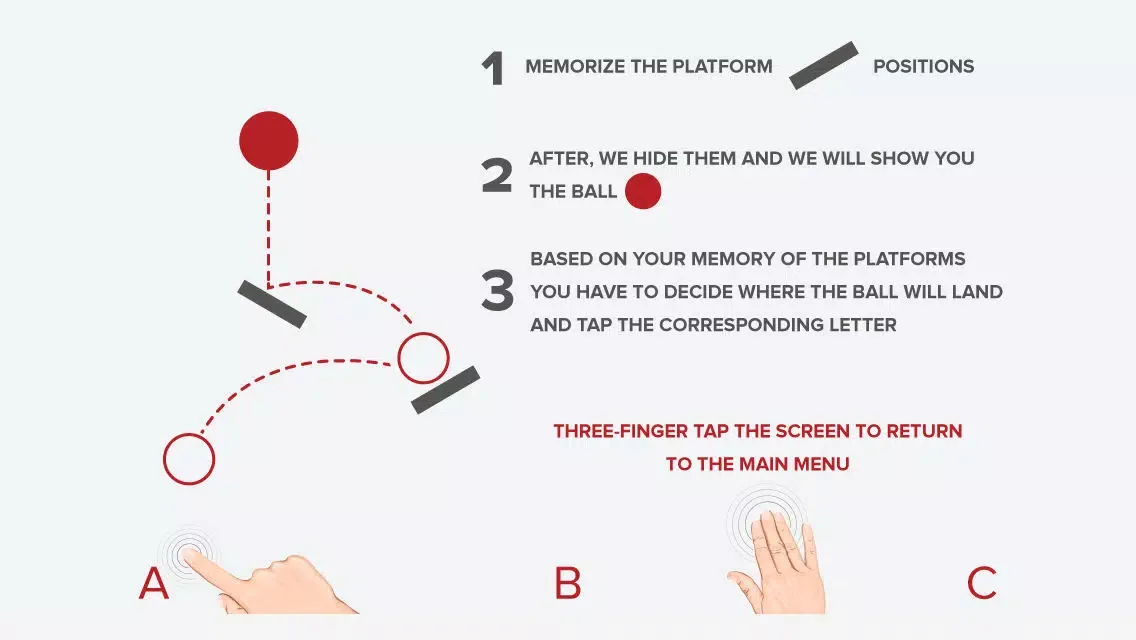 1 MEMORIZE THE PLATFORM POSITIONS

2 AFTER, WE HIDE THEM AND WE WILL SHOW YOU THE BALL

3 BASED ON YOUR MEMORY OF THE PLATFORMS YOU HAVE TO DECIDE WHERE THE BALL WILL LAND AND TAP THE CORRESPONDING LETTER

THREE-FINGER TAP THE SCREEN TO RETURN TO THE MAIN MENU

A

B

C