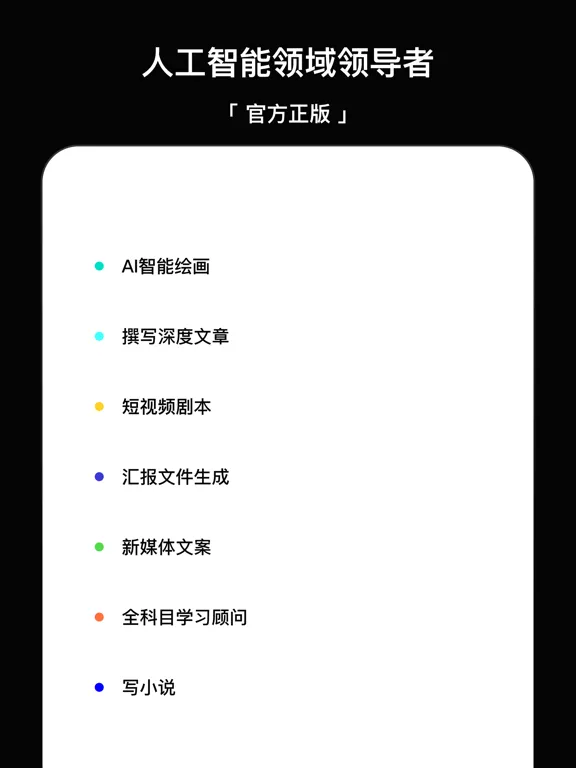 人工智能领域领导者

「 官方正版 」

AI智能绘画

撰写深度文章

短视频剧本

汇报文件生成

新媒体文案

全科目学习顾问

写小说