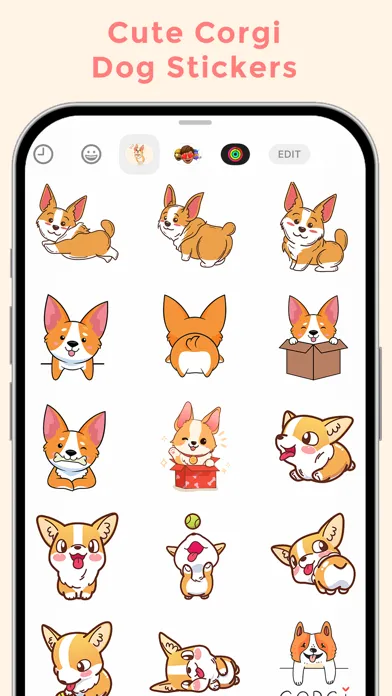 Cute Corgi
Dog Stickers

EDIT

CORGI