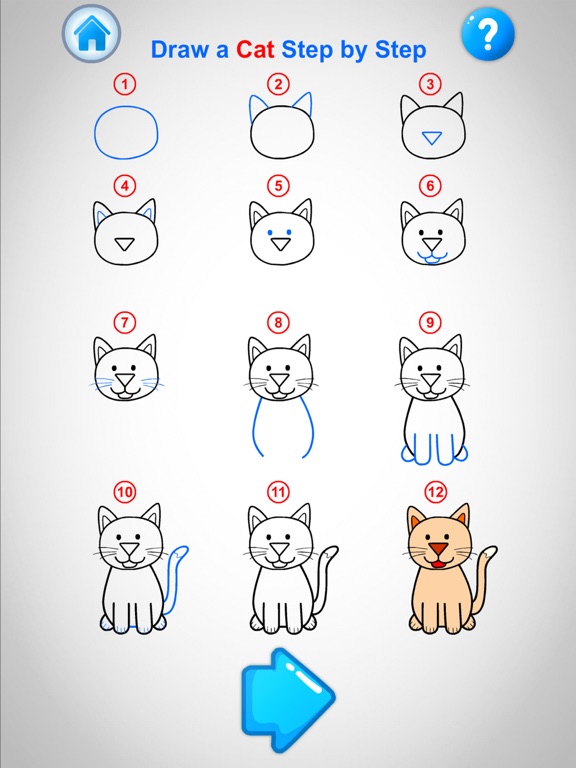 Draw a Cat Step by Step

?

1

2

3

4

5

6

7

8

9

10

11

12