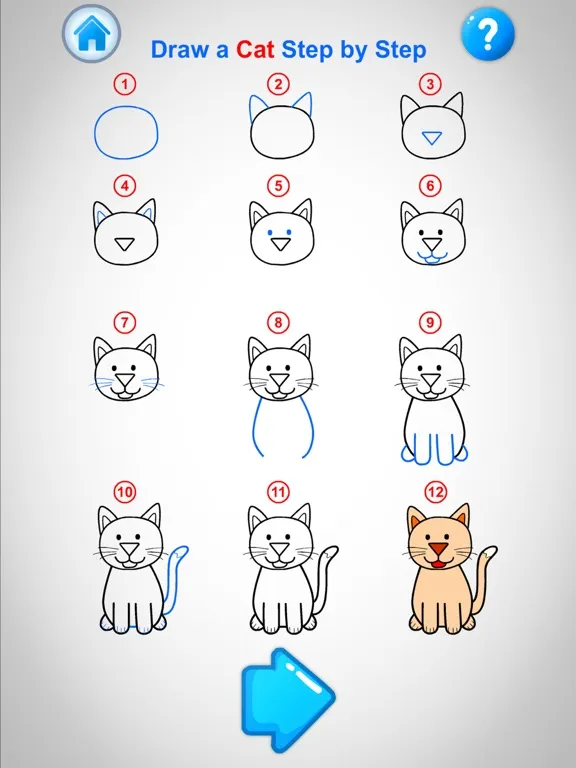 ?

Draw a Cat Step by Step

1
2
3
4
5
6
7
8
9
10
11
12