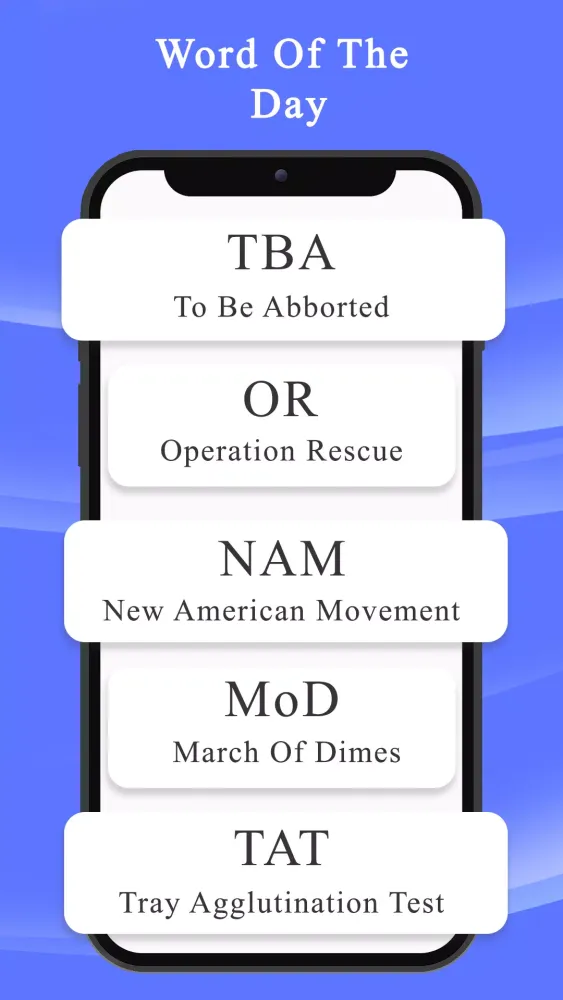 Word Of The Day

TBA
To Be Abborted

OR
Operation Rescue

NAM
New American Movement

MoD
March Of Dimes

TAT
Tray Agglutination Test