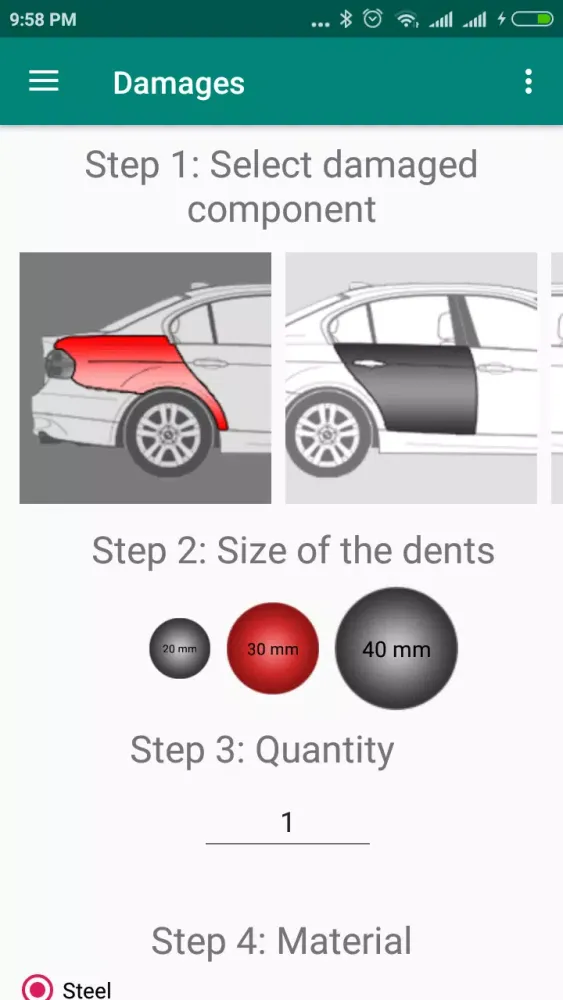 9:58 PM

Damages

Step 1: Select damaged component

Step 2: Size of the dents

20 mm

30 mm

40 mm

Step 3: Quantity

1

Step 4: Material

Steel