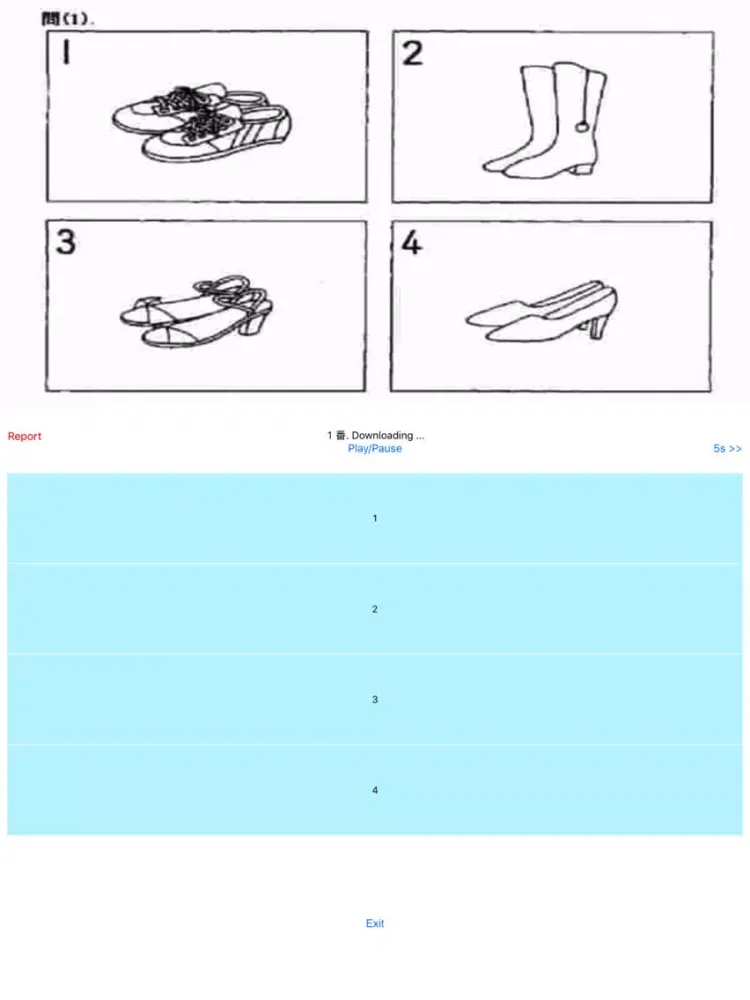 問(1).

1

2

3

4

Report

1 番. Downloading ...
Play/Pause

5s >>

1

2

3

4

Exit