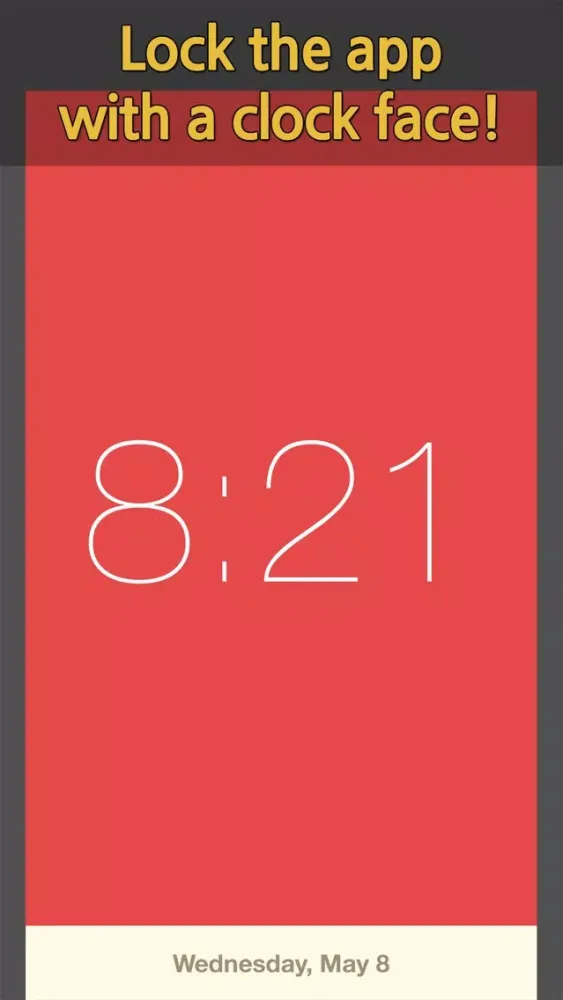 Lock the app with a clock face!

8:21

Wednesday, May 8