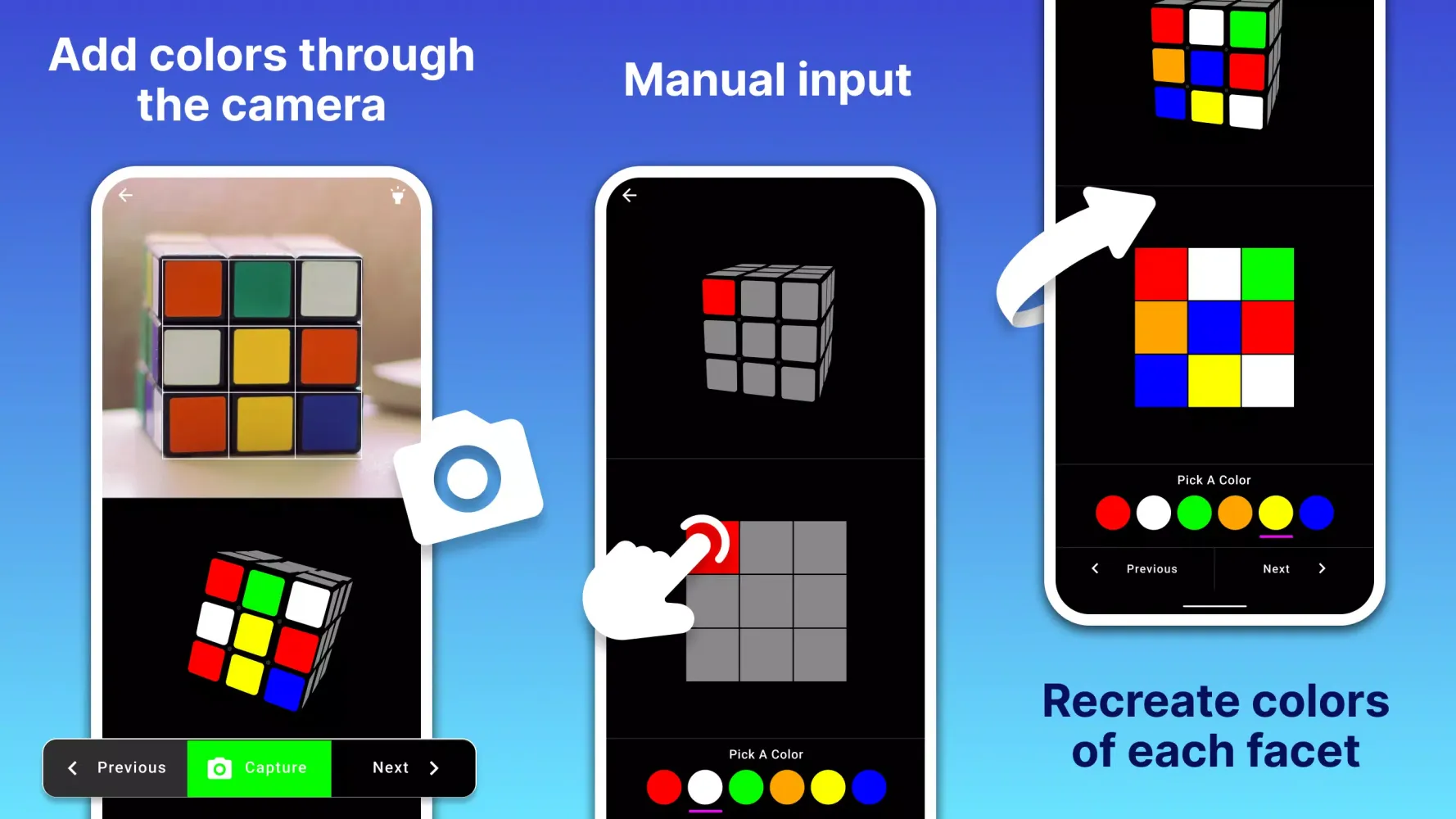 Add colors through the camera

Previous
Capture
Next

Manual input

Pick A Color

Pick A Color

Previous
Next

Recreate colors of each facet