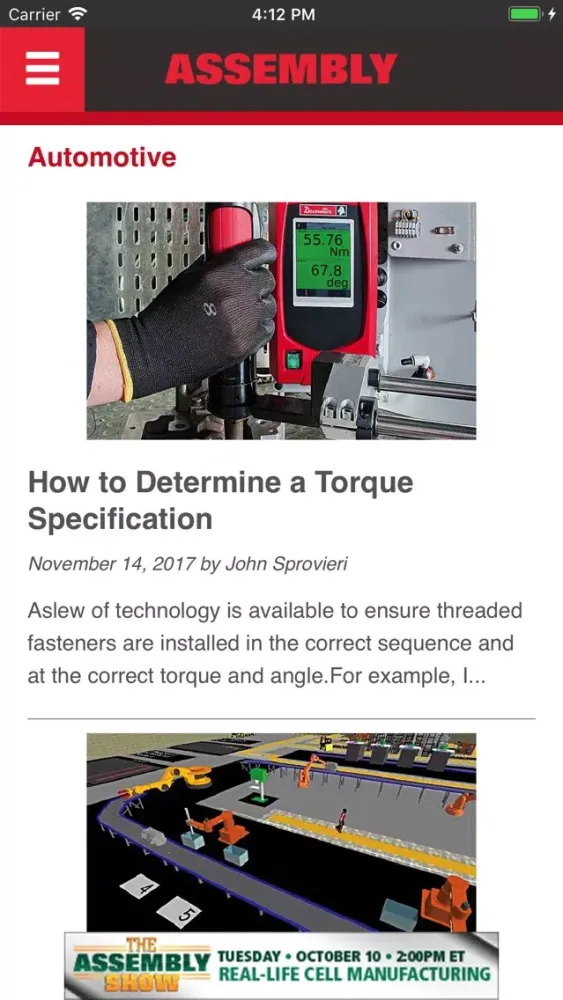 Carrier 4:12 PM

ASSEMBLY

Automotive

Desoutter
55.76
Nm
67.8
deg

How to Determine a Torque Specification

November 14, 2017 by John Sprovieri

Aslew of technology is available to ensure threaded fasteners are installed in the correct sequence and at the correct torque and angle.For example, I...

4
5

THE ASSEMBLY SHOW TUESDAY • OCTOBER 10 • 2:00PM ET REAL-LIFE CELL MANUFACTURING