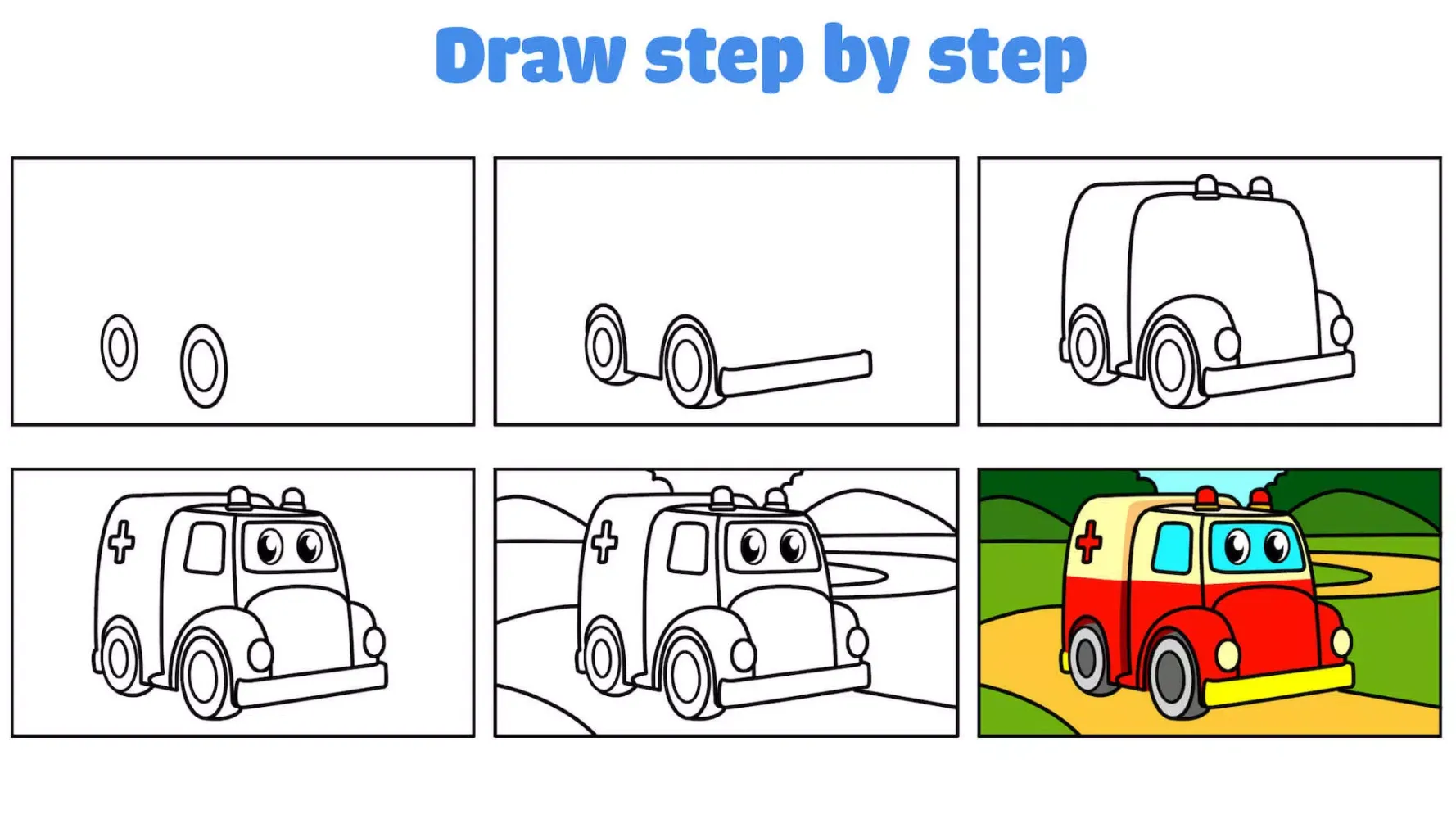 Draw step by step