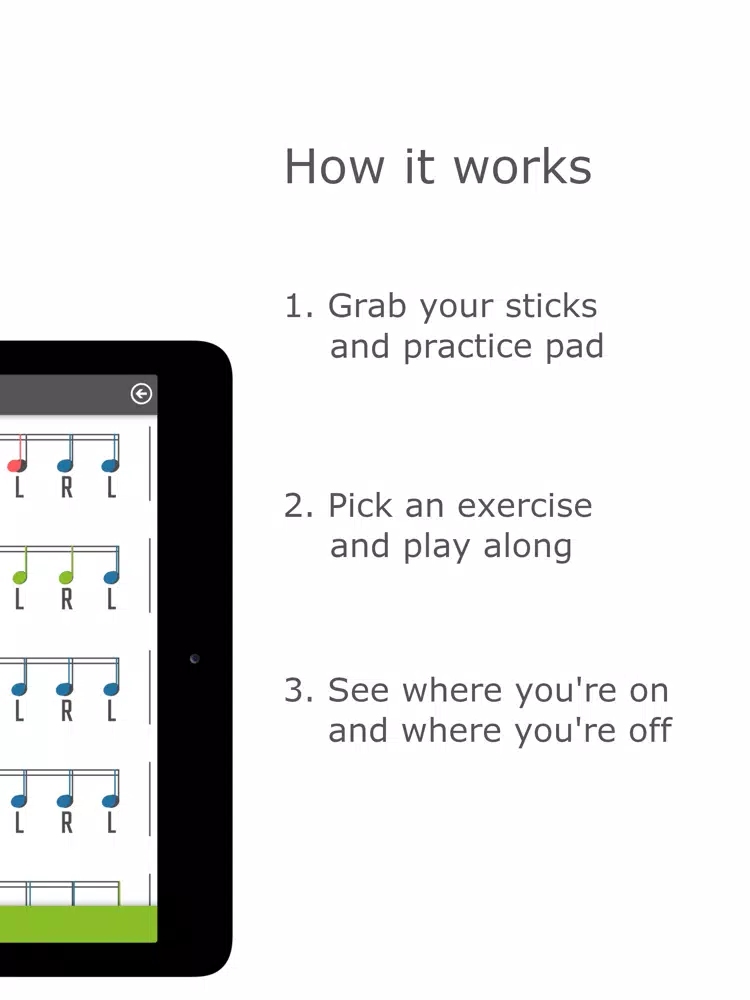 How it works

1. Grab your sticks and practice pad

2. Pick an exercise and play along

3. See where you're on and where you're off

L R L
L R L
L R L
L R L