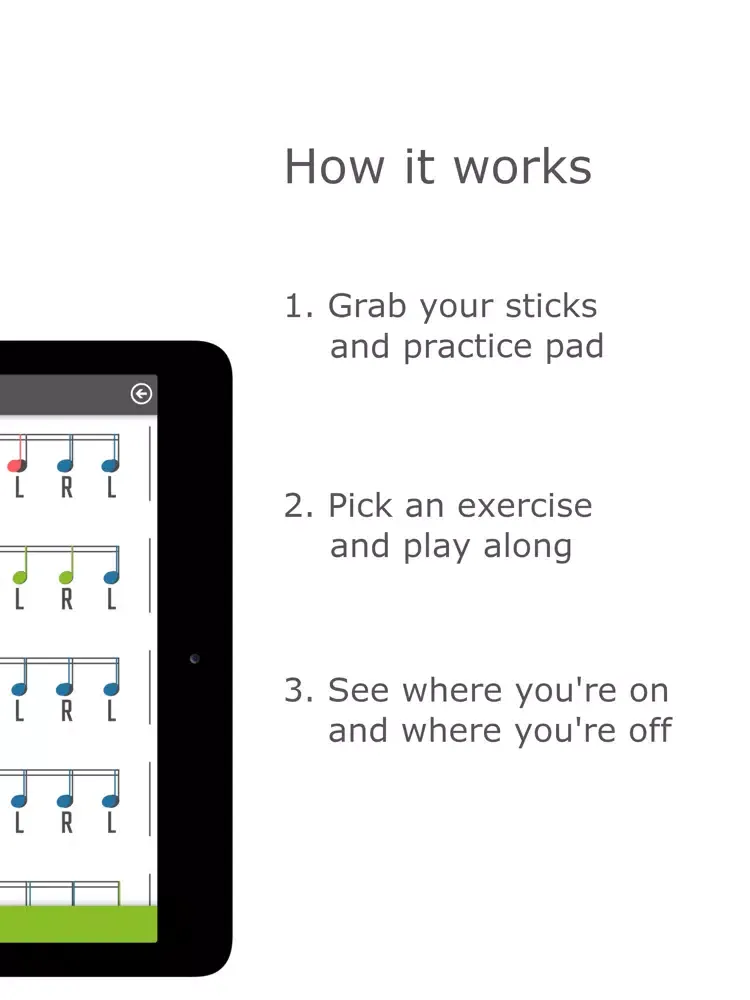 How it works

1. Grab your sticks and practice pad

2. Pick an exercise and play along

3. See where you're on and where you're off

L R L

L R L

L R L

L R L