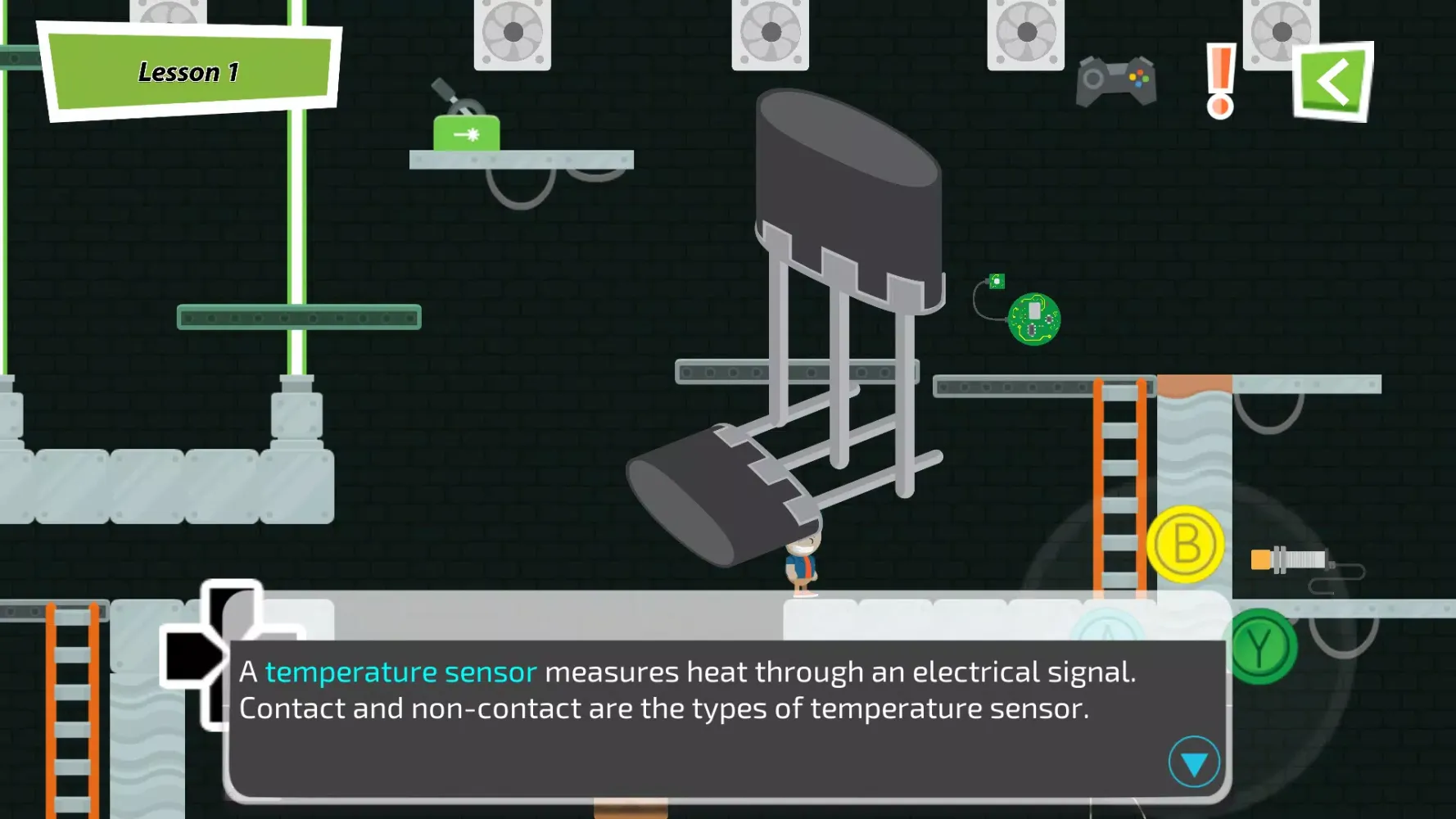 Lesson 1

B

Y

A temperature sensor measures heat through an electrical signal. Contact and non-contact are the types of temperature sensor.