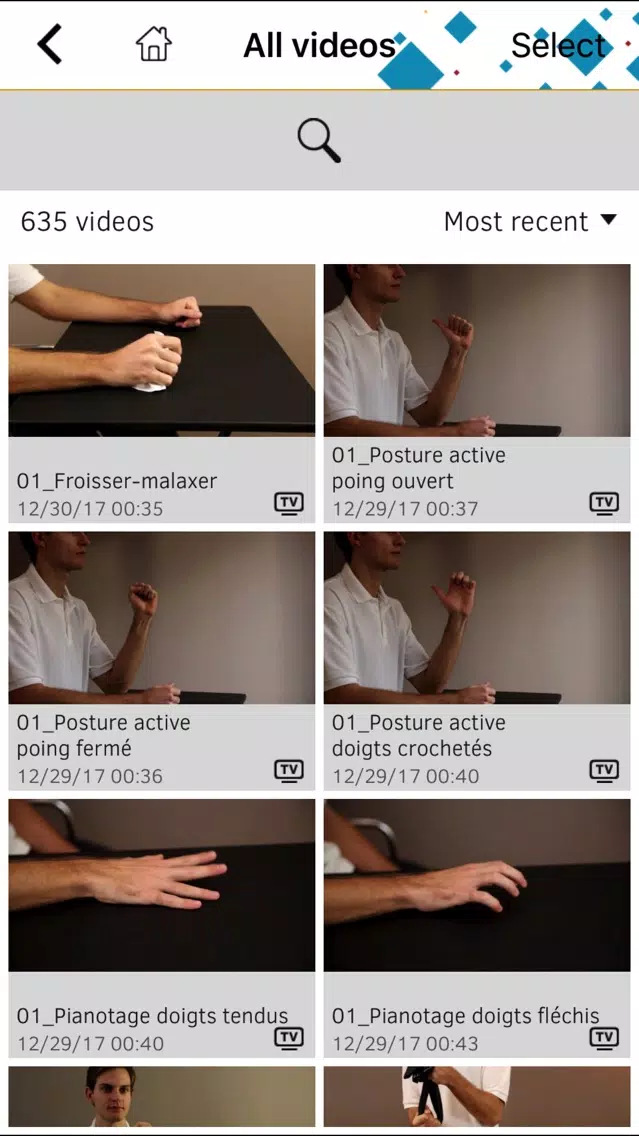 All videos Select

635 videos Most recent

01_Froisser-malaxer
12/30/17 00:35 TV

01_Posture active poing ouvert
12/29/17 00:37 TV

01_Posture active poing fermé
12/29/17 00:36 TV

01_Posture active doigts crochetés
12/29/17 00:40 TV

01_Pianotage doigts tendus
12/29/17 00:40 TV

01_Pianotage doigts fléchis
12/29/17 00:43 TV