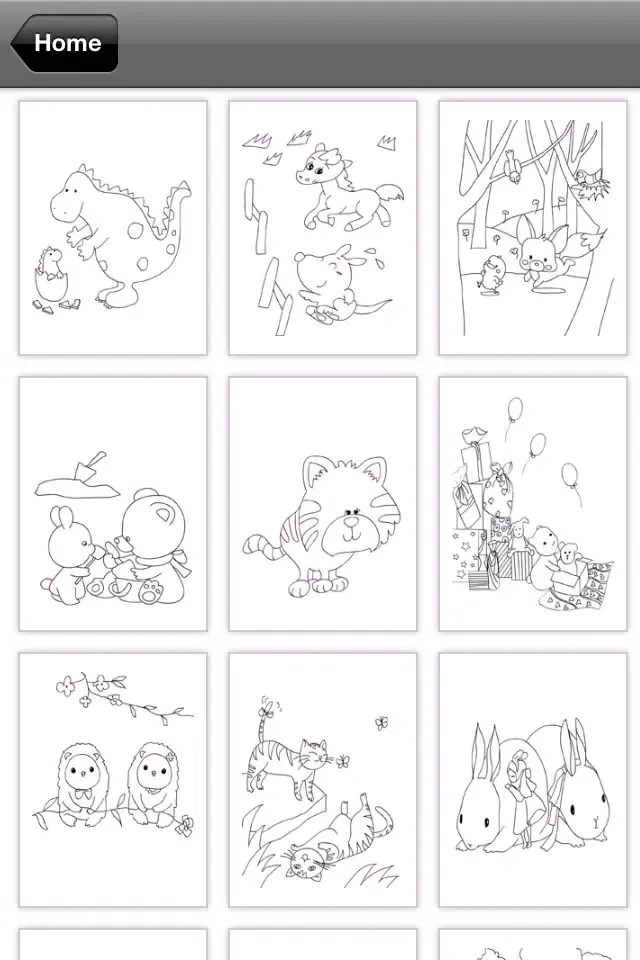 Home