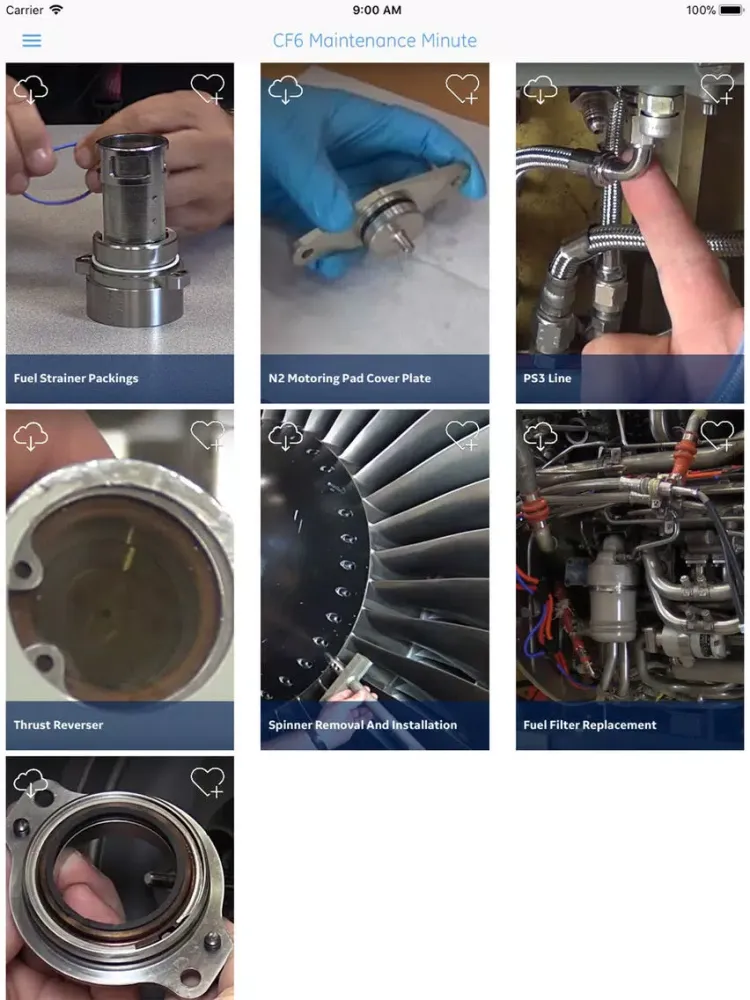 Carrier
9:00 AM
100%

CF6 Maintenance Minute

Fuel Strainer Packings

N2 Motoring Pad Cover Plate

PS3 Line

Thrust Reverser

Spinner Removal And Installation

Fuel Filter Replacement