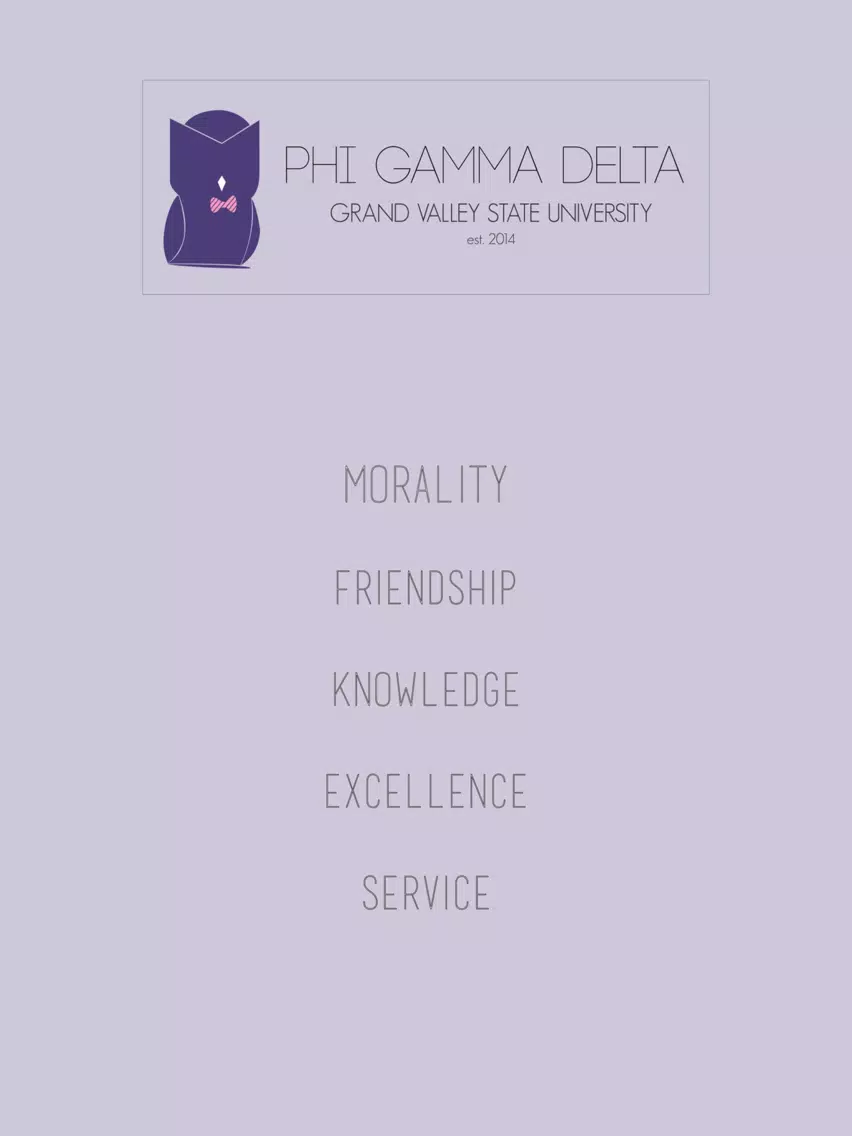 PHI GAMMA DELTA
GRAND VALLEY STATE UNIVERSITY
est. 2014

MORALITY

FRIENDSHIP

KNOWLEDGE

EXCELLENCE

SERVICE