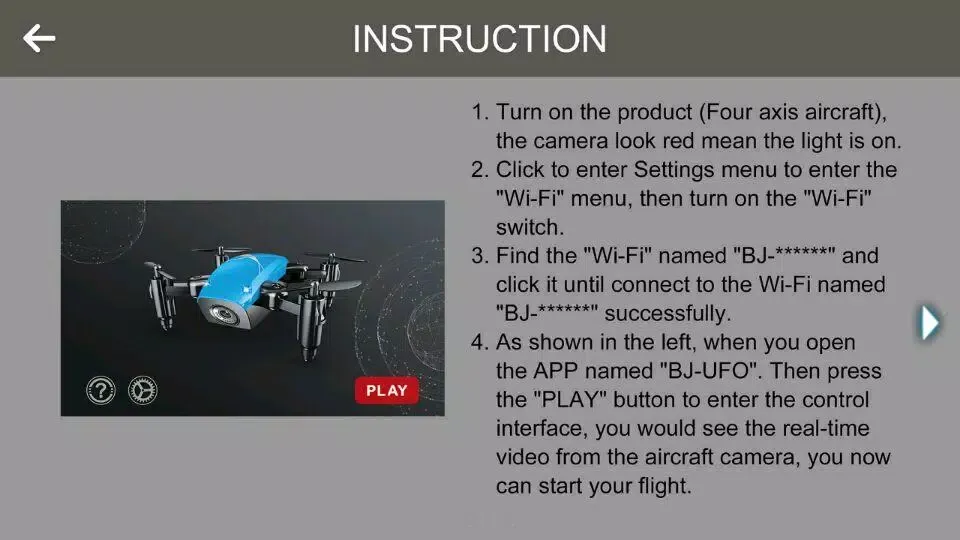 INSTRUCTION

PLAY

1. Turn on the product (Four axis aircraft), the camera look red mean the light is on.
2. Click to enter Settings menu to enter the "Wi-Fi" menu, then turn on the "Wi-Fi" switch.
3. Find the "Wi-Fi" named "BJ-******" and click it until connect to the Wi-Fi named "BJ-******" successfully.
4. As shown in the left, when you open the APP named "BJ-UFO". Then press the "PLAY" button to enter the control interface, you would see the real-time video from the aircraft camera, you now can start your flight.