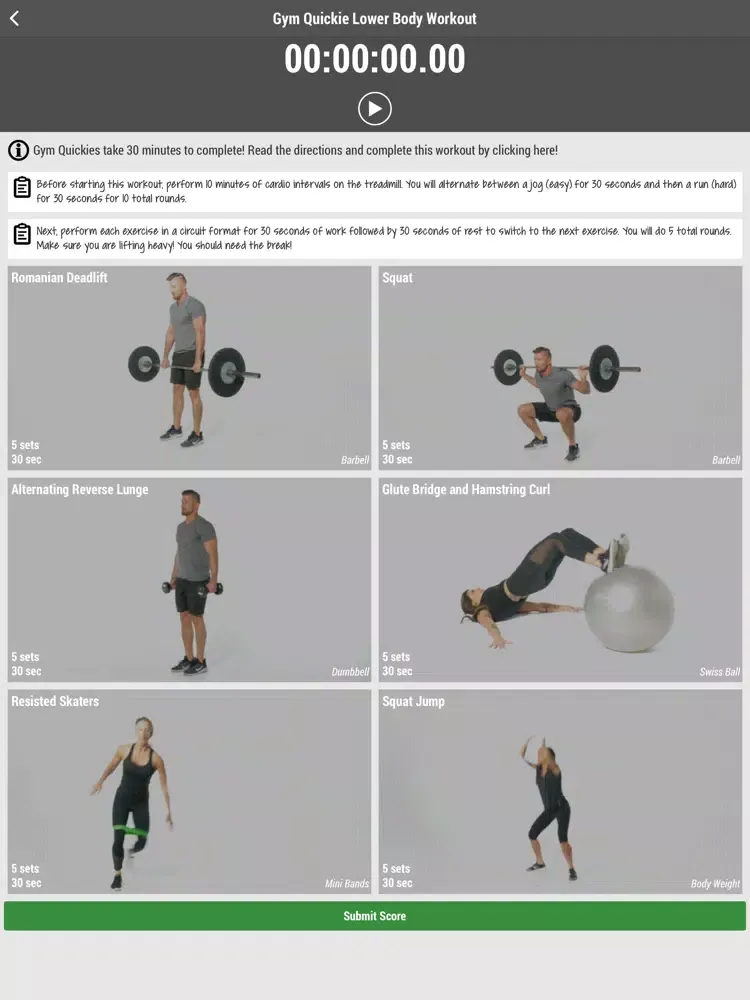 Gym Quickie Lower Body Workout

00:00:00.00

Gym Quickies take 30 minutes to complete! Read the directions and complete this workout by clicking here!

Before starting this workout, perform 10 minutes of cardio intervals on the treadmill. You will alternate between a jog (easy) for 30 seconds and then a run (hard) for 30 seconds for 10 total rounds.

Next, perform each exercise in a circuit format for 30 seconds of work followed by 30 seconds of rest to switch to the next exercise. You will do 5 total rounds. Make sure you are lifting heavy! You should need the break!

Romanian Deadlift
5 sets
30 sec
Barbell

Squat
5 sets
30 sec
Barbell

Alternating Reverse Lunge
5 sets
30 sec
Dumbbell

Glute Bridge and Hamstring Curl
5 sets
30 sec
Swiss Ball

Resisted Skaters
5 sets
30 sec
Mini Bands

Squat Jump
5 sets
30 sec
Body Weight

Submit Score