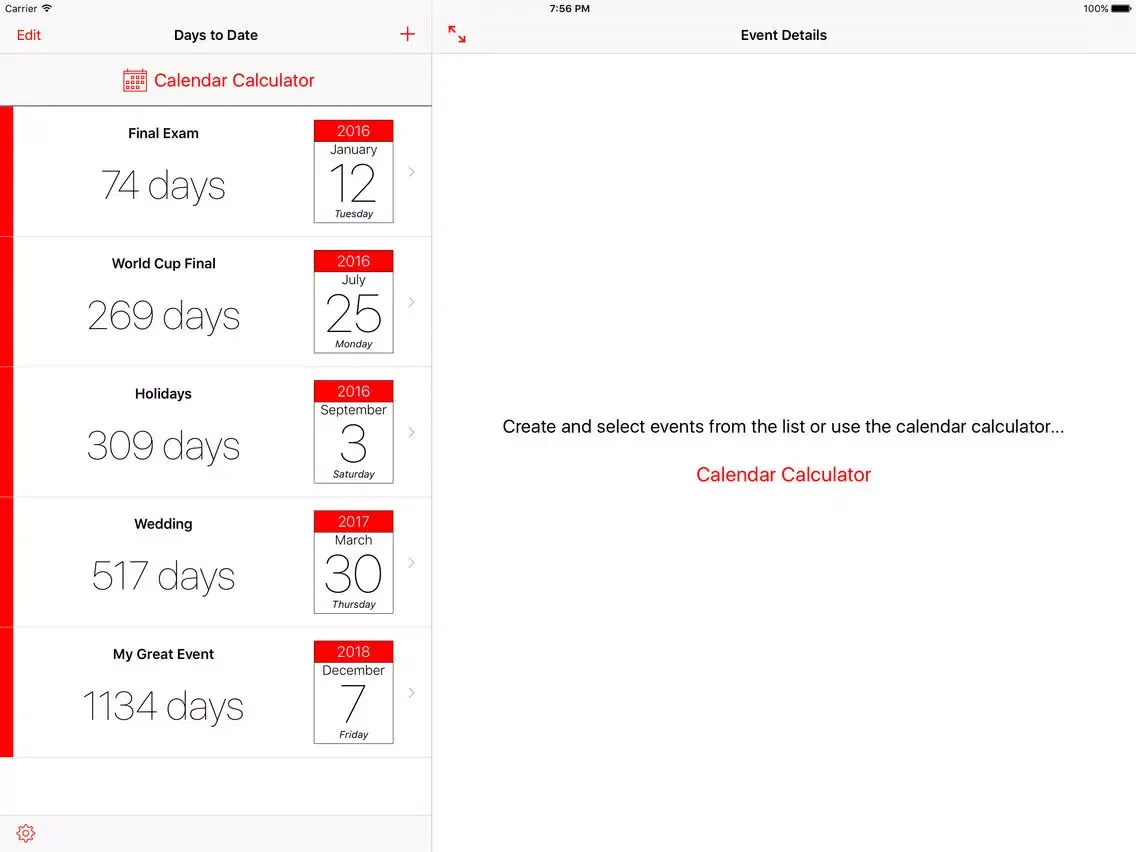 Carrier
7:56 PM
100%

Edit
Days to Date
+

Event Details

Calendar Calculator

Final Exam
74 days
2016
January
12
Tuesday

World Cup Final
269 days
2016
July
25
Monday

Holidays
309 days
2016
September
3
Saturday

Wedding
517 days
2017
March
30
Thursday

My Great Event
1134 days
2018
December
7
Friday

Create and select events from the list or use the calendar calculator...

Calendar Calculator