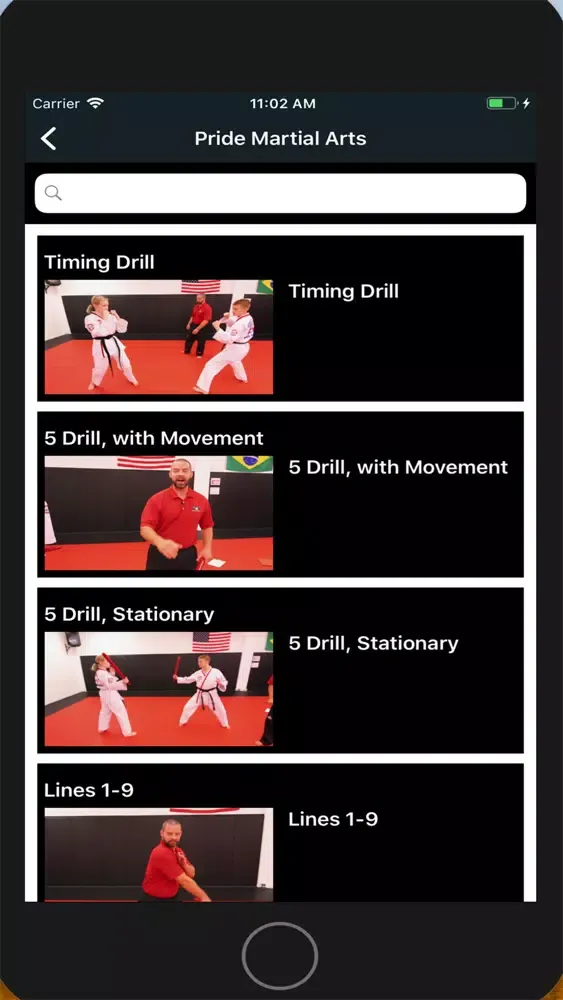 Carrier
11:02 AM
Pride Martial Arts

Timing Drill
Timing Drill

5 Drill, with Movement
5 Drill, with Movement

5 Drill, Stationary
5 Drill, Stationary

Lines 1-9
Lines 1-9