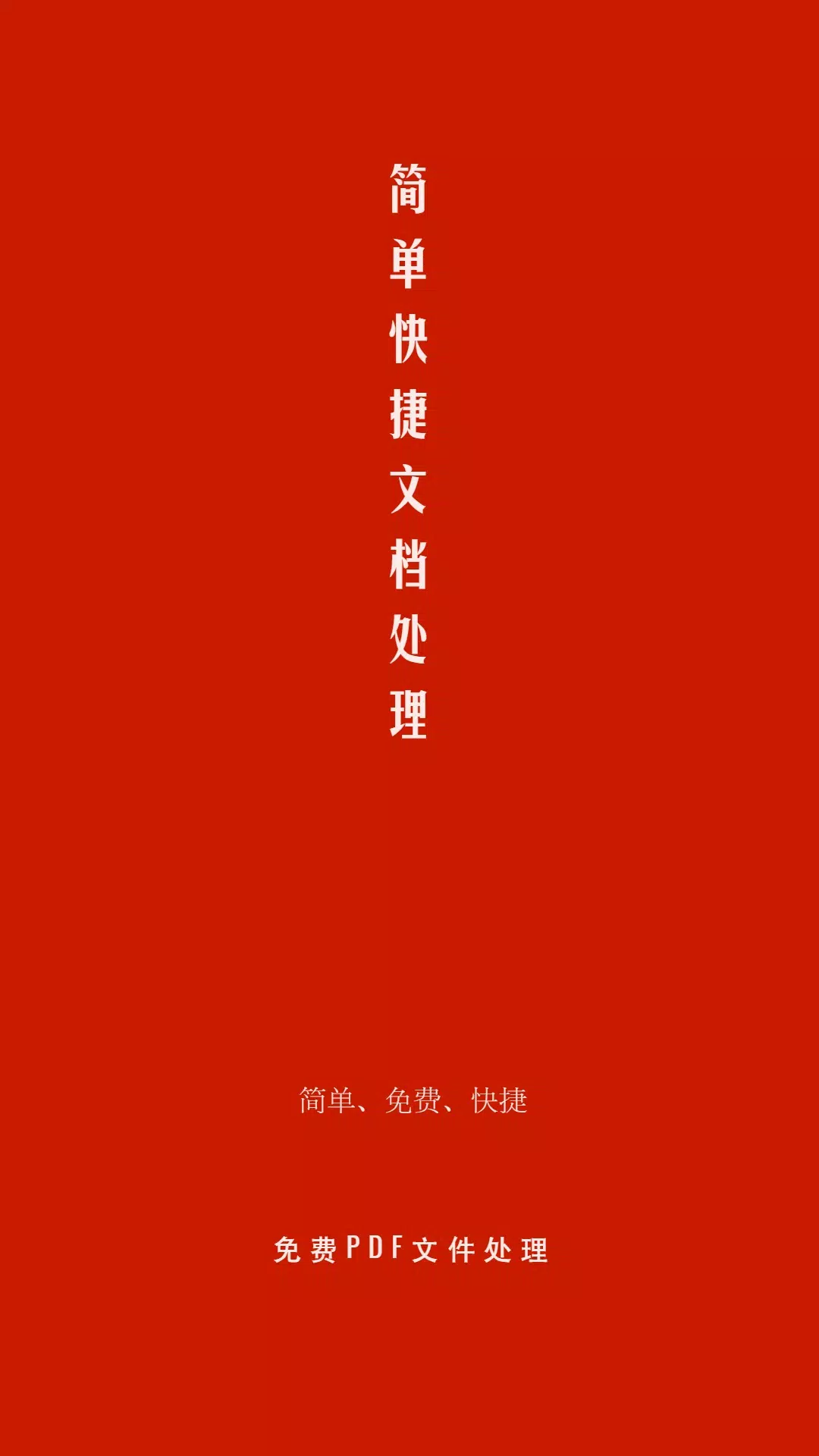 简单快捷文档处理

简单、免费、快捷

免费PDF文件处理