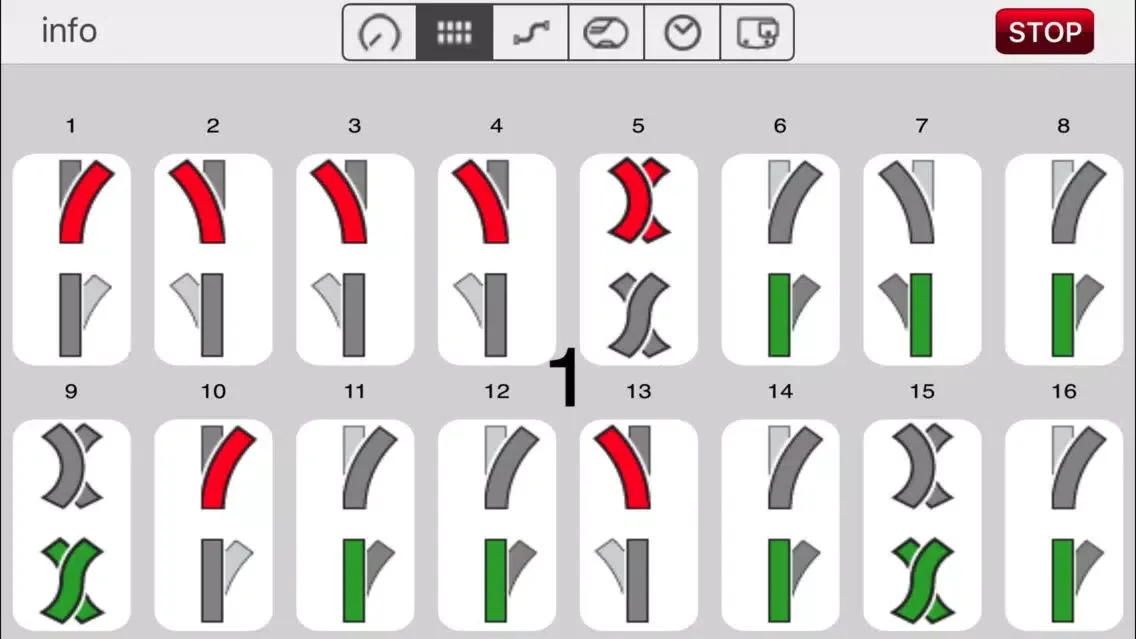 info

STOP

1 2 3 4 5 6 7 8

1

9 10 11 12 13 14 15 16