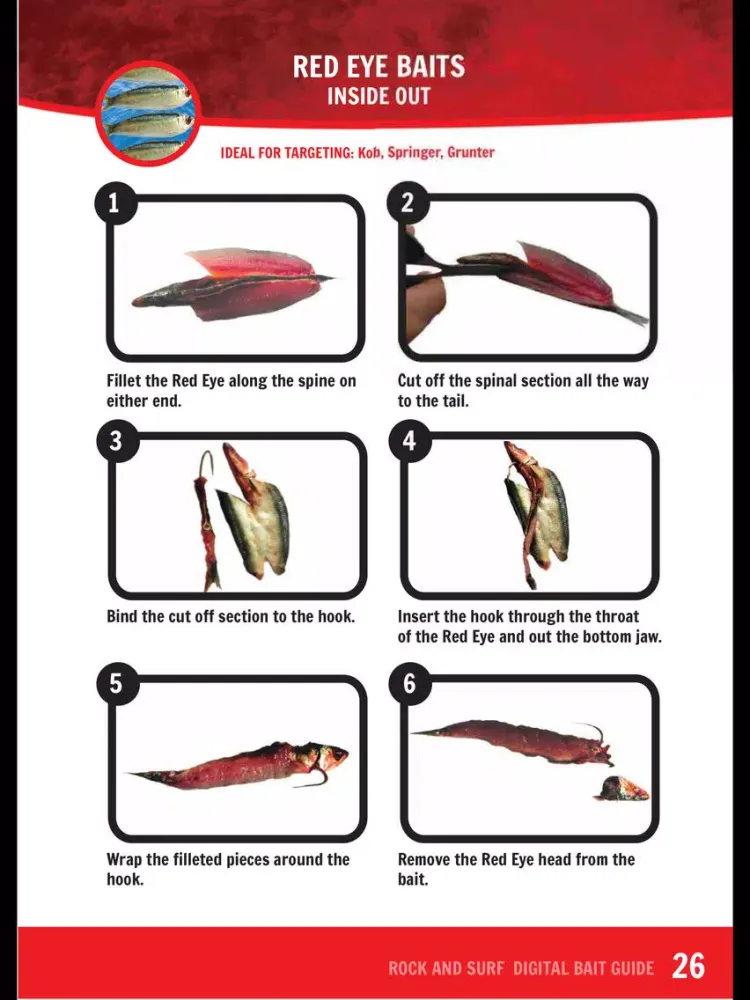 RED EYE BAITS
INSIDE OUT

IDEAL FOR TARGETING: Kob, Springer, Grunter

1

Fillet the Red Eye along the spine on either end.

2

Cut off the spinal section all the way to the tail.

3

Bind the cut off section to the hook.

4

Insert the hook through the throat of the Red Eye and out the bottom jaw.

5

Wrap the filleted pieces around the hook.

6

Remove the Red Eye head from the bait.

ROCK AND SURF DIGITAL BAIT GUIDE 26