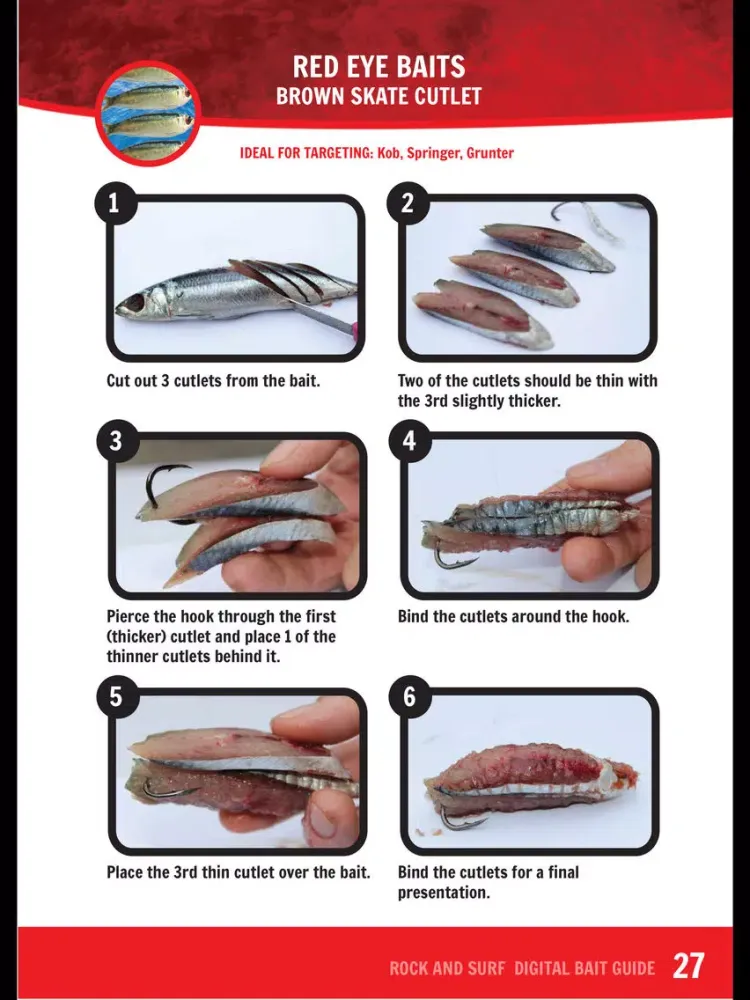 RED EYE BAITS
BROWN SKATE CUTLET

IDEAL FOR TARGETING: Kob, Springer, Grunter

1

Cut out 3 cutlets from the bait.

2

Two of the cutlets should be thin with the 3rd slightly thicker.

3

Pierce the hook through the first (thicker) cutlet and place 1 of the thinner cutlets behind it.

4

Bind the cutlets around the hook.

5

Place the 3rd thin cutlet over the bait.

6

Bind the cutlets for a final presentation.

ROCK AND SURF DIGITAL BAIT GUIDE 27