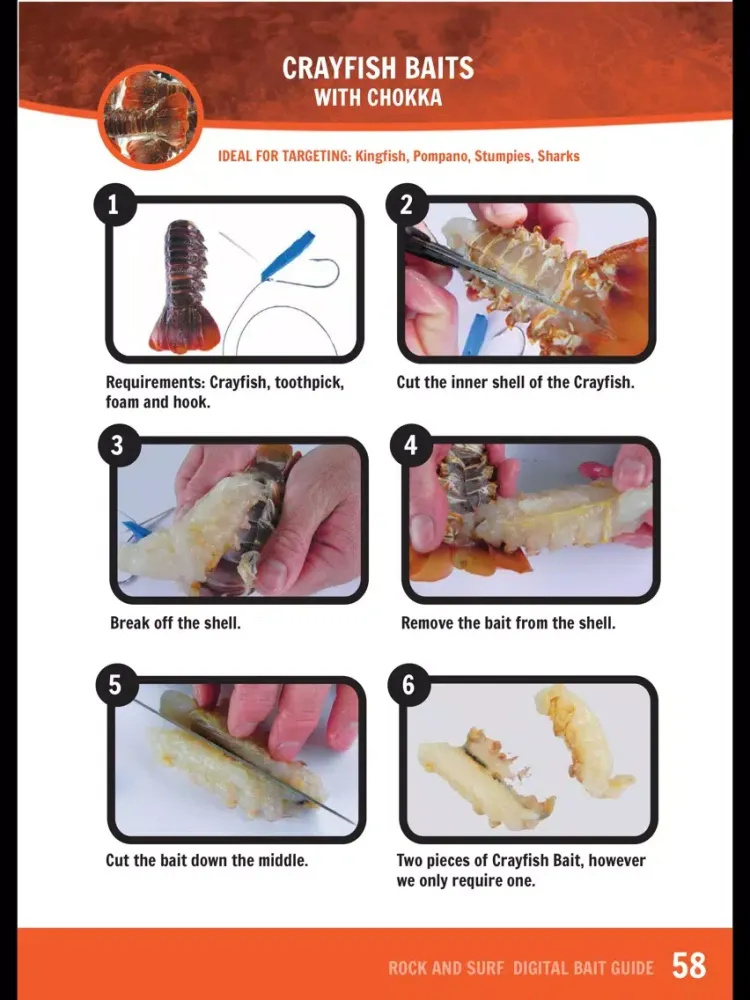 CRAYFISH BAITS
WITH CHOKKA

IDEAL FOR TARGETING: Kingfish, Pompano, Stumpies, Sharks

1

Requirements: Crayfish, toothpick, foam and hook.

2

Cut the inner shell of the Crayfish.

3

Break off the shell.

4

Remove the bait from the shell.

5

Cut the bait down the middle.

6

Two pieces of Crayfish Bait, however we only require one.

ROCK AND SURF DIGITAL BAIT GUIDE 58