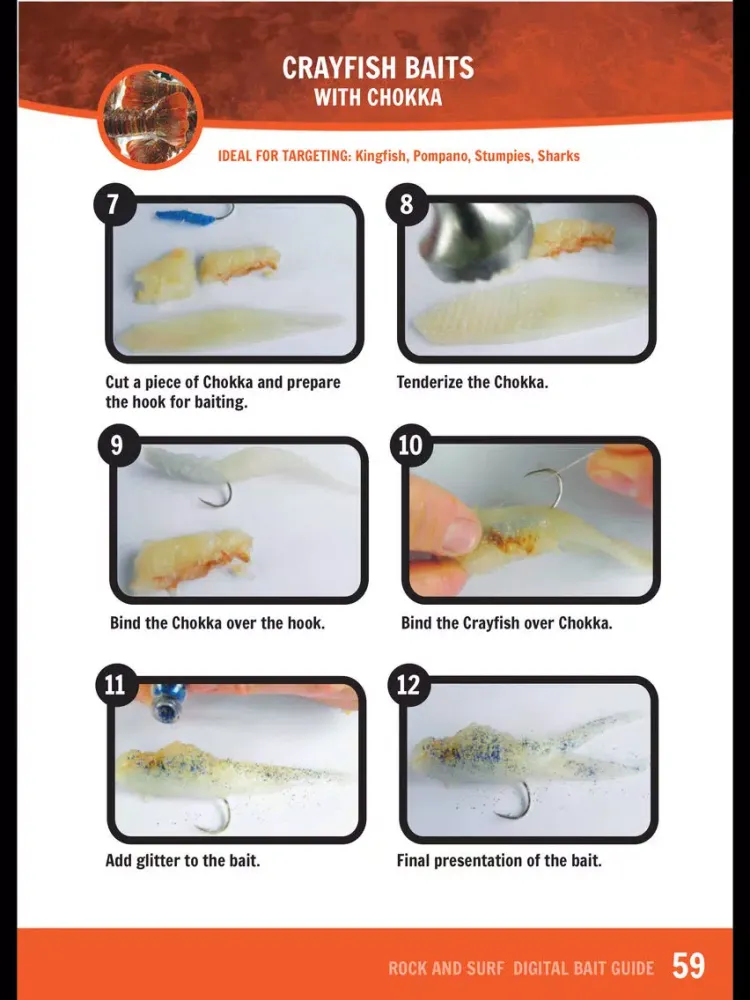 CRAYFISH BAITS
WITH CHOKKA

IDEAL FOR TARGETING: Kingfish, Pompano, Stumpies, Sharks

7

Cut a piece of Chokka and prepare the hook for baiting.

8

Tenderize the Chokka.

9

Bind the Chokka over the hook.

10

Bind the Crayfish over Chokka.

11

Add glitter to the bait.

12

Final presentation of the bait.

ROCK AND SURF DIGITAL BAIT GUIDE 59