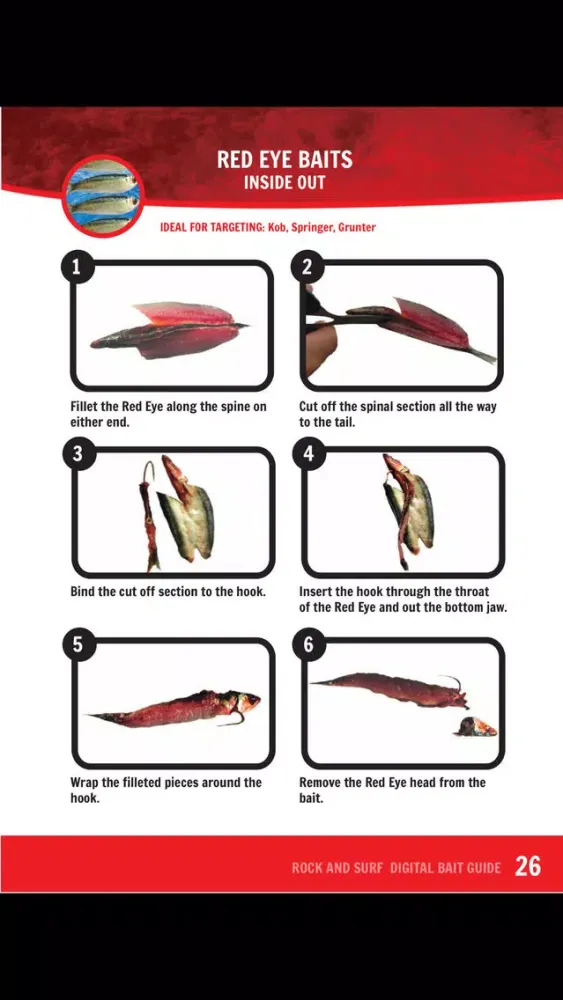 RED EYE BAITS
INSIDE OUT

IDEAL FOR TARGETING: Kob, Springer, Grunter

1

Fillet the Red Eye along the spine on either end.

2

Cut off the spinal section all the way to the tail.

3

Bind the cut off section to the hook.

4

Insert the hook through the throat of the Red Eye and out the bottom jaw.

5

Wrap the filleted pieces around the hook.

6

Remove the Red Eye head from the bait.

ROCK AND SURF DIGITAL BAIT GUIDE 26