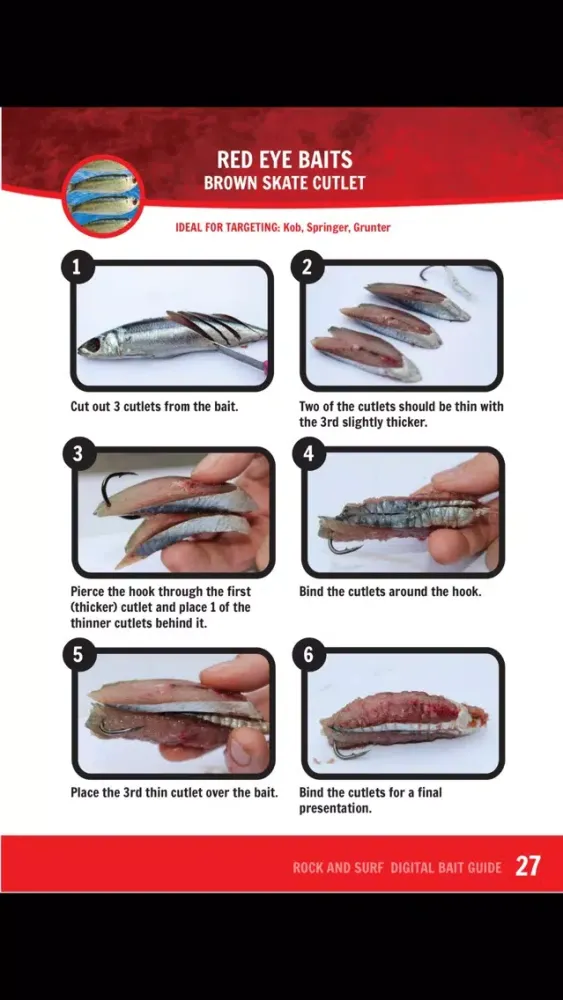 RED EYE BAITS
BROWN SKATE CUTLET

IDEAL FOR TARGETING: Kob, Springer, Grunter

1

Cut out 3 cutlets from the bait.

2

Two of the cutlets should be thin with the 3rd slightly thicker.

3

Pierce the hook through the first (thicker) cutlet and place 1 of the thinner cutlets behind it.

4

Bind the cutlets around the hook.

5

Place the 3rd thin cutlet over the bait.

6

Bind the cutlets for a final presentation.

ROCK AND SURF DIGITAL BAIT GUIDE 27