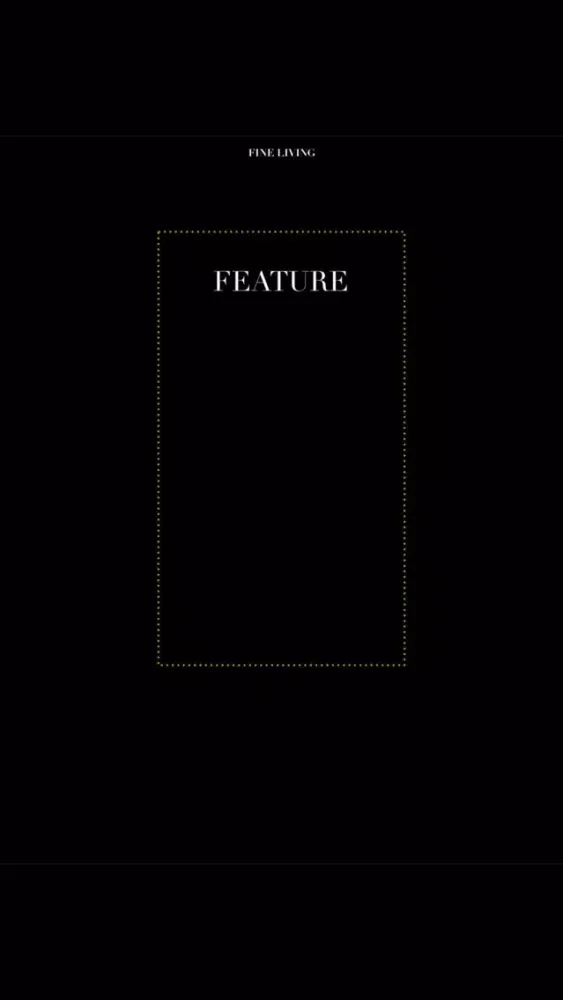 FINE LIVING

FEATURE