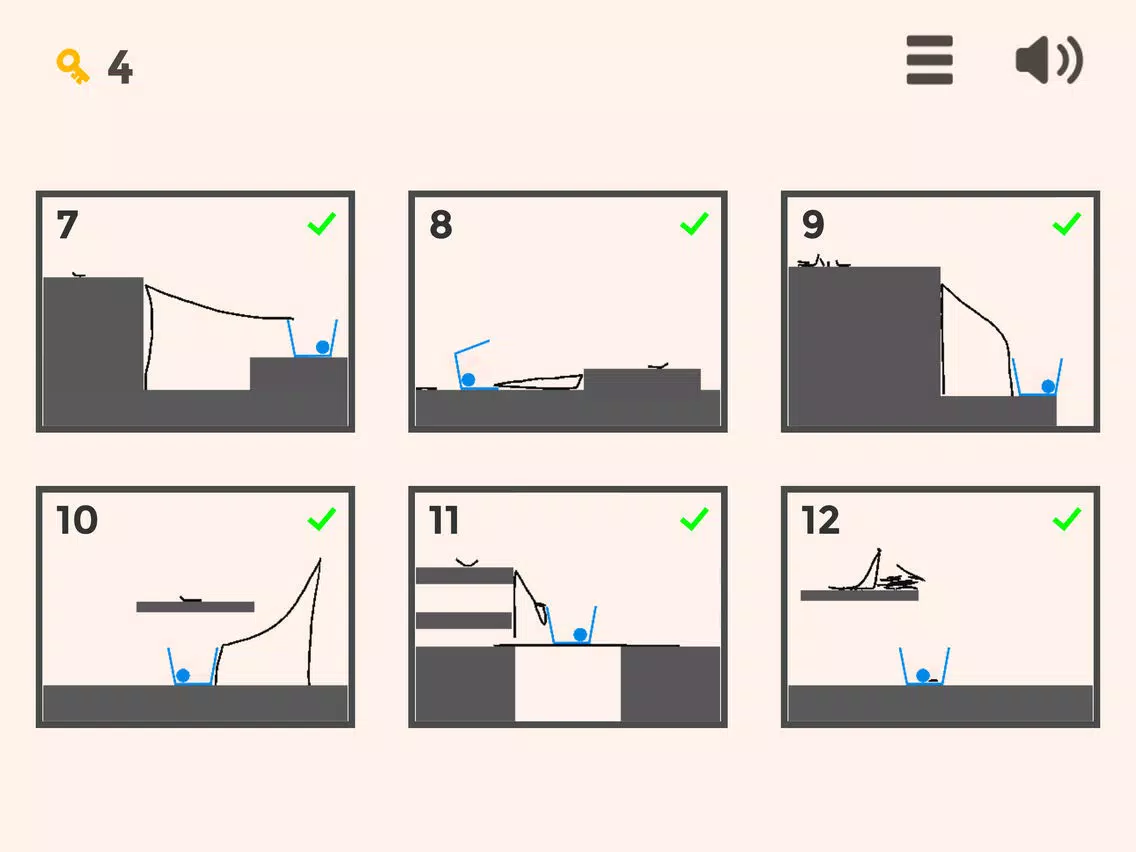 4

7

8

9

10

11

12