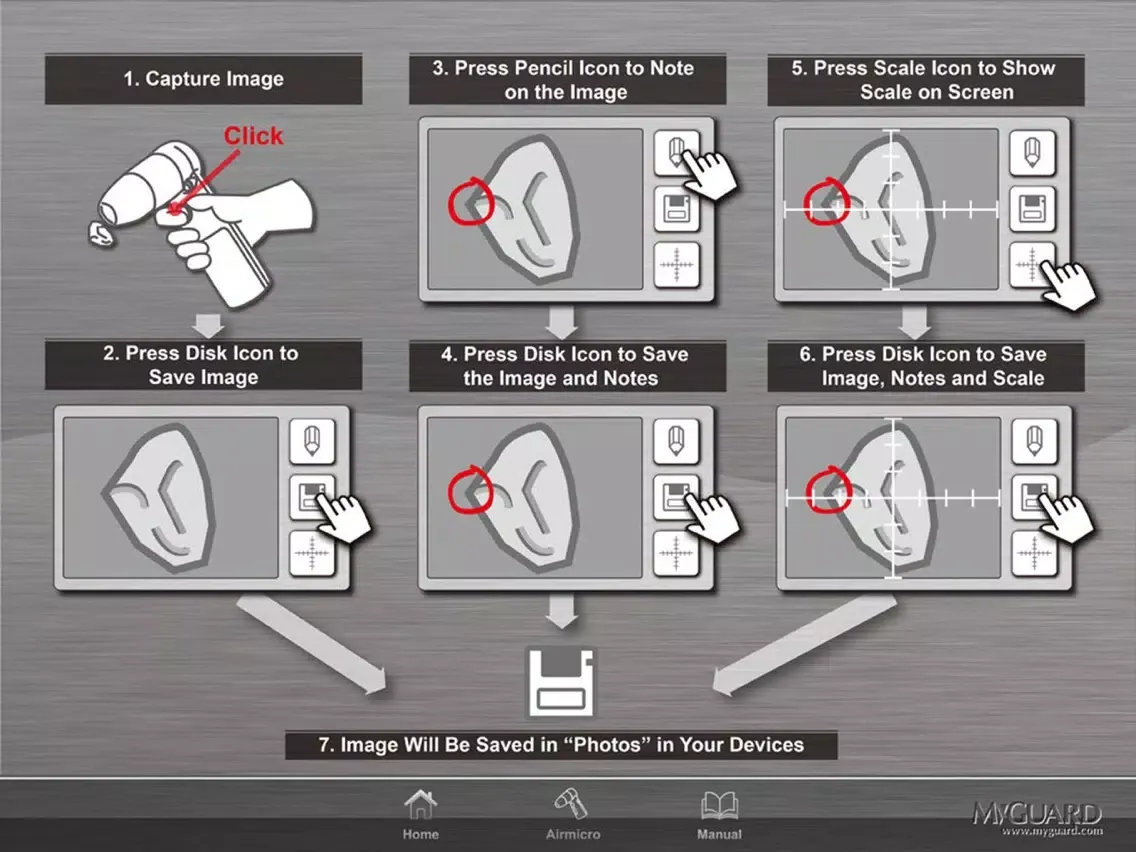 1. Capture Image

Click

2. Press Disk Icon to Save Image

3. Press Pencil Icon to Note on the Image

4. Press Disk Icon to Save the Image and Notes

5. Press Scale Icon to Show Scale on Screen

6. Press Disk Icon to Save Image, Notes and Scale

7. Image Will Be Saved in "Photos" in Your Devices

Home

Airmicro

Manual

MYGUARD
www.myguard.com