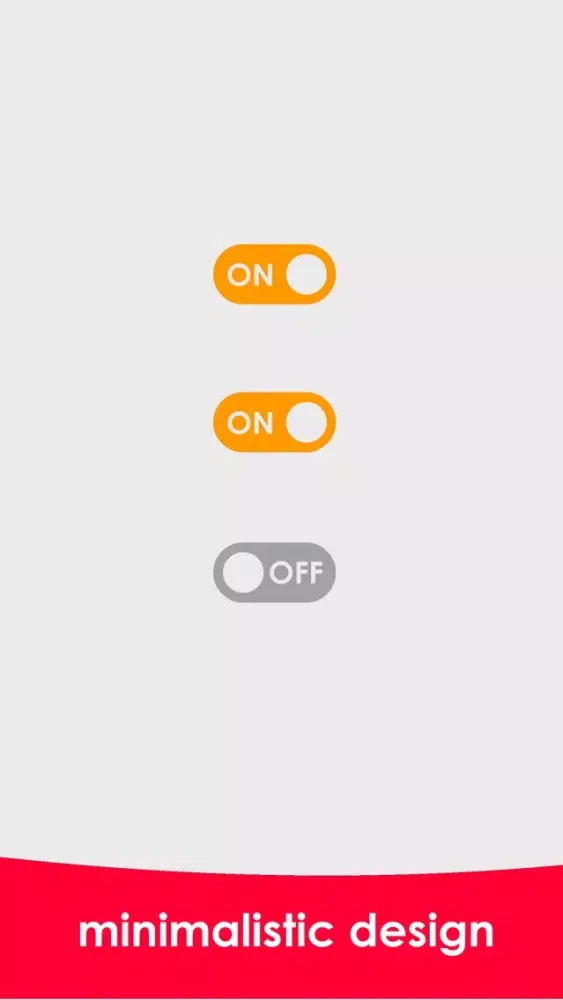 ON

ON

OFF

minimalistic design