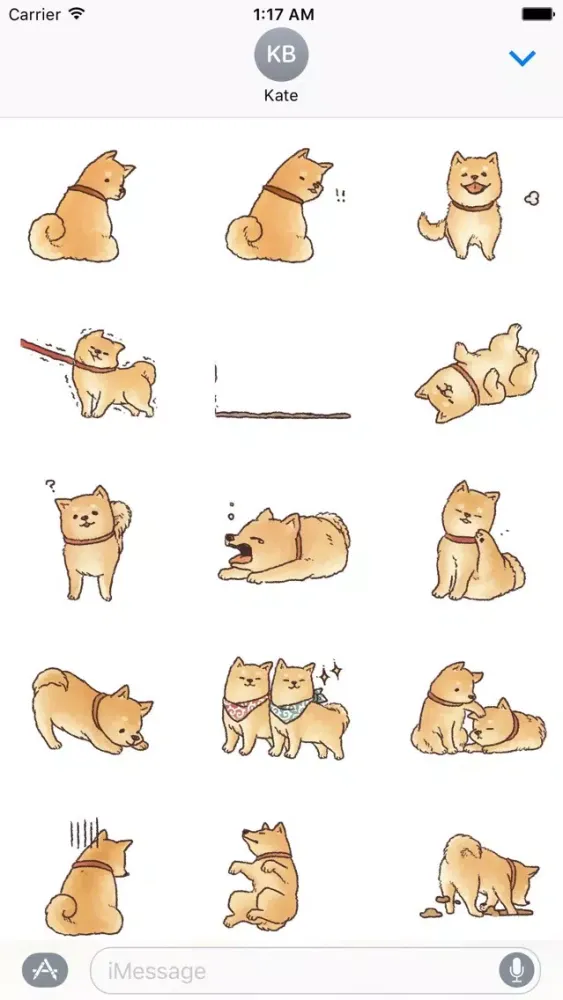 Carrier
1:17 AM
KB
Kate
!!
?
iMessage