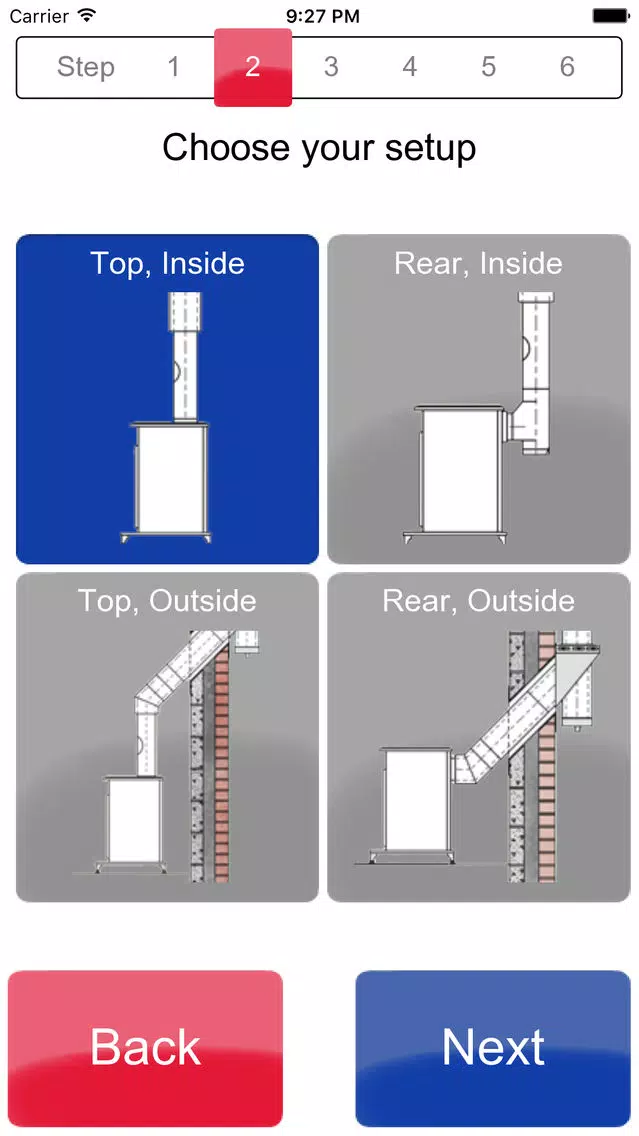 Carrier 9:27 PM

Step 1 2 3 4 5 6

Choose your setup

Top, Inside

Rear, Inside

Top, Outside

Rear, Outside

Back

Next