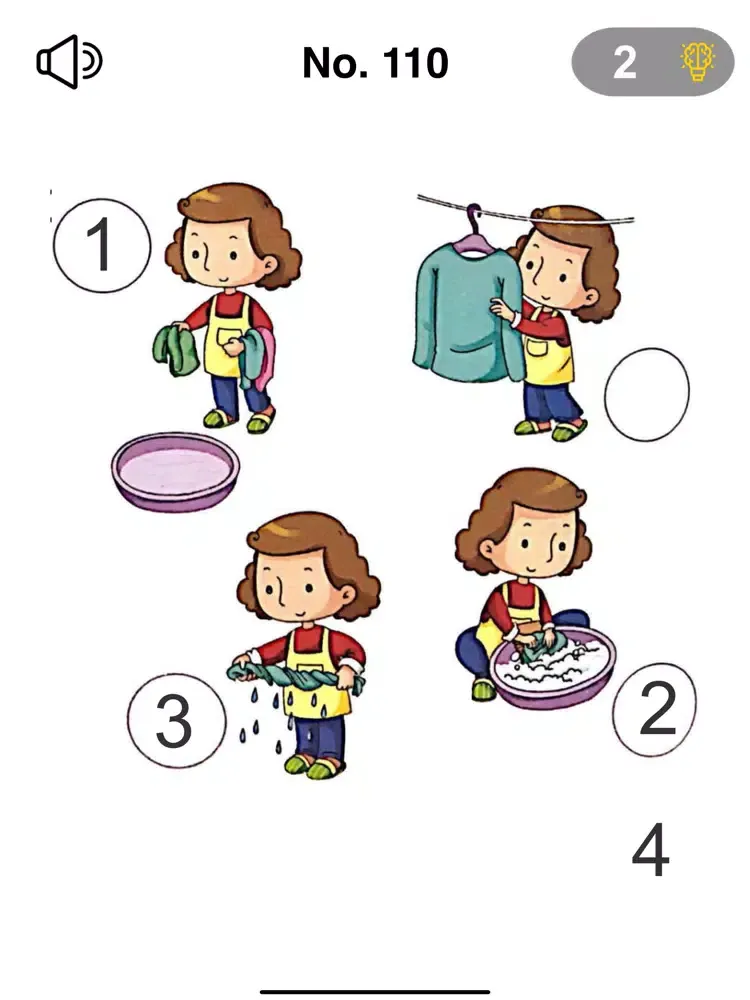 No. 110

2

1

3

2

4