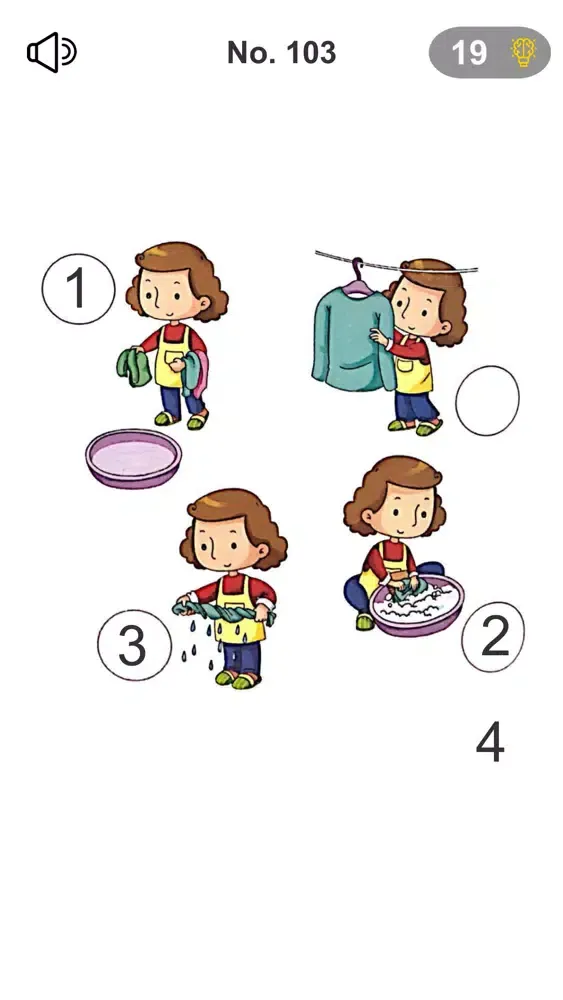 No. 103

19

1

3

2

4