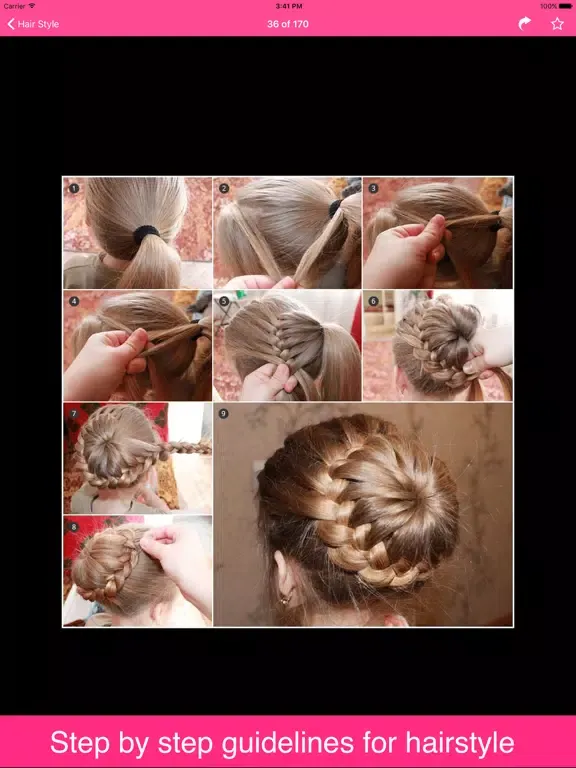 Carrier
3:41 PM
100%

Hair Style
36 of 170

1
2
3
4
5
6
7
8
9

Step by step guidelines for hairstyle