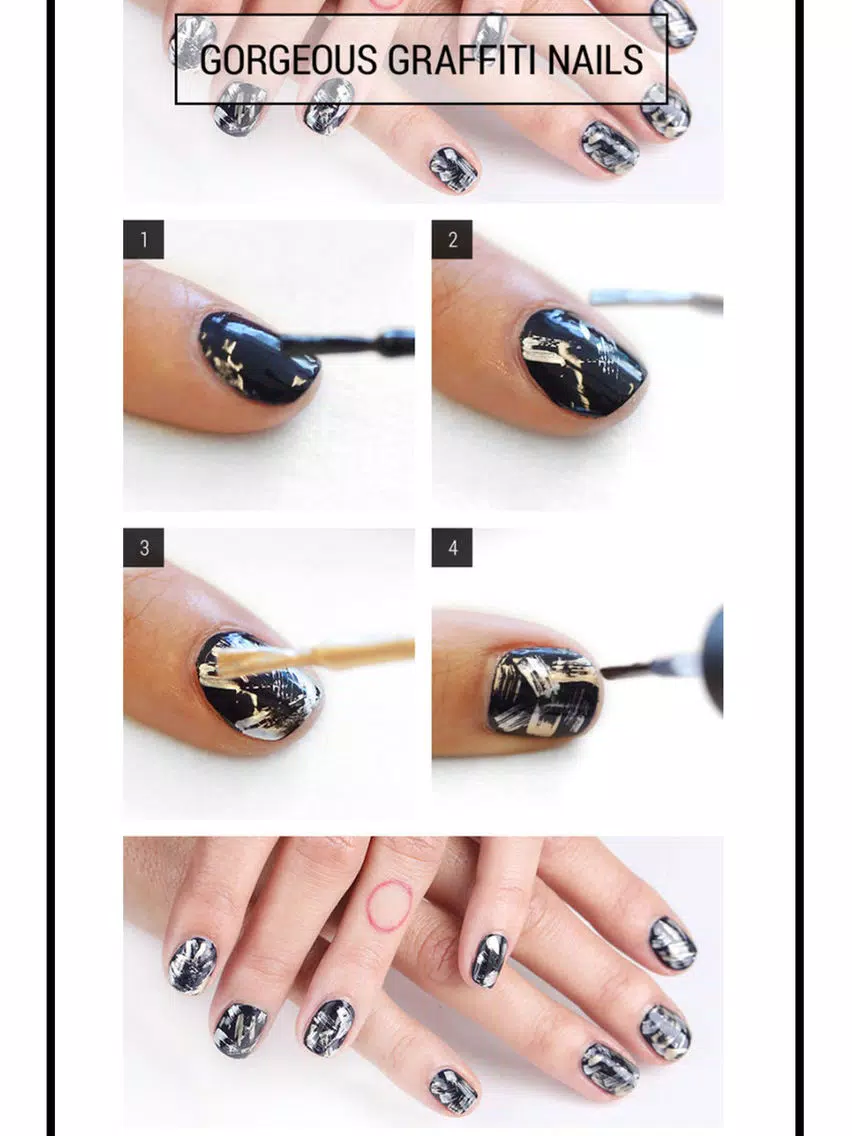 GORGEOUS GRAFFITI NAILS

1

2

3

4