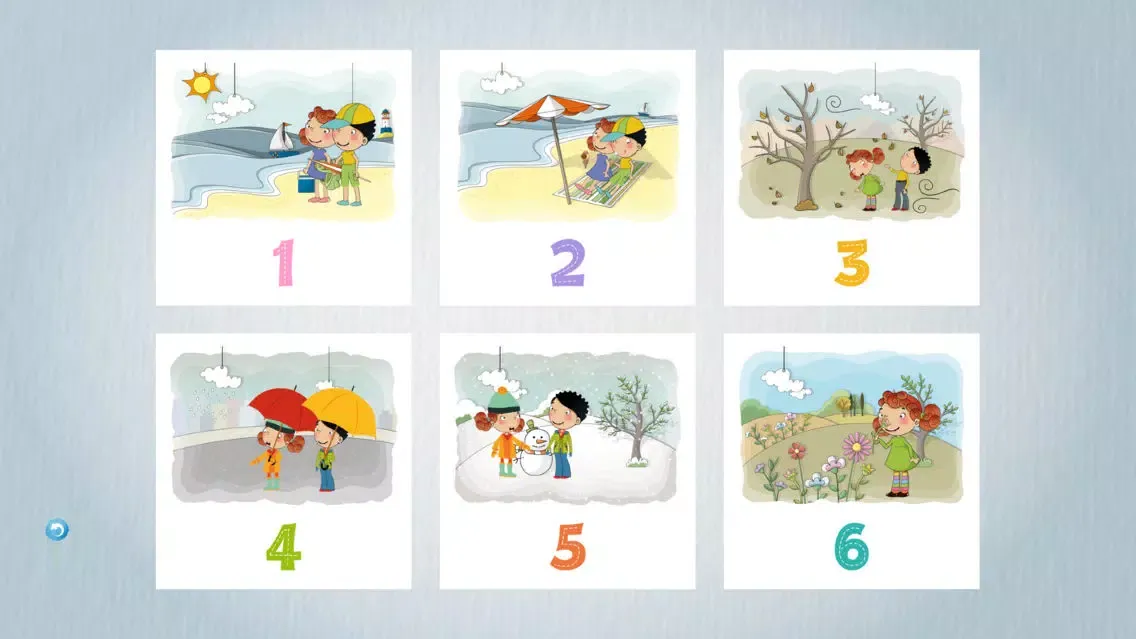 1

2

3

4

5

6