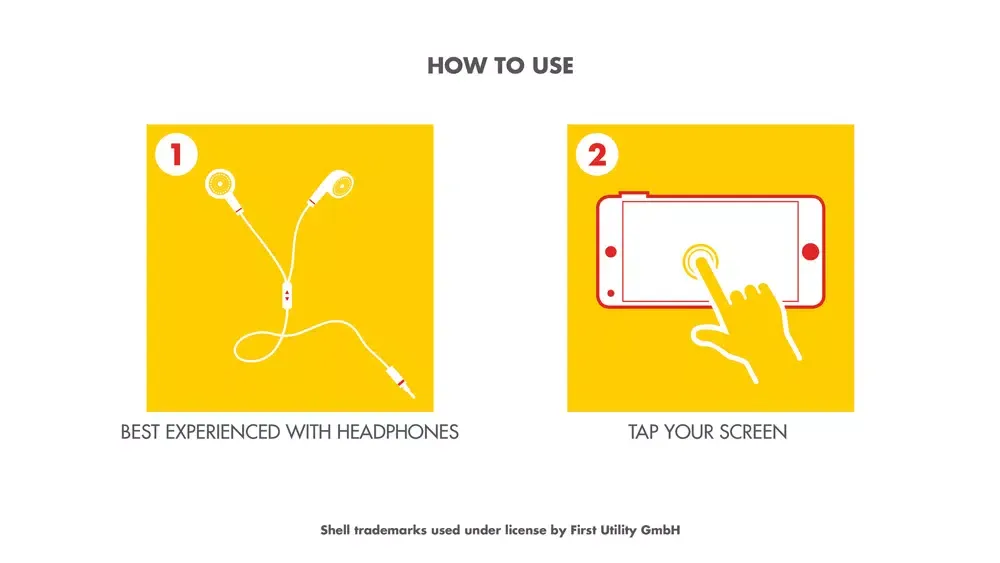 HOW TO USE

1

BEST EXPERIENCED WITH HEADPHONES

2

TAP YOUR SCREEN

Shell trademarks used under license by First Utility GmbH